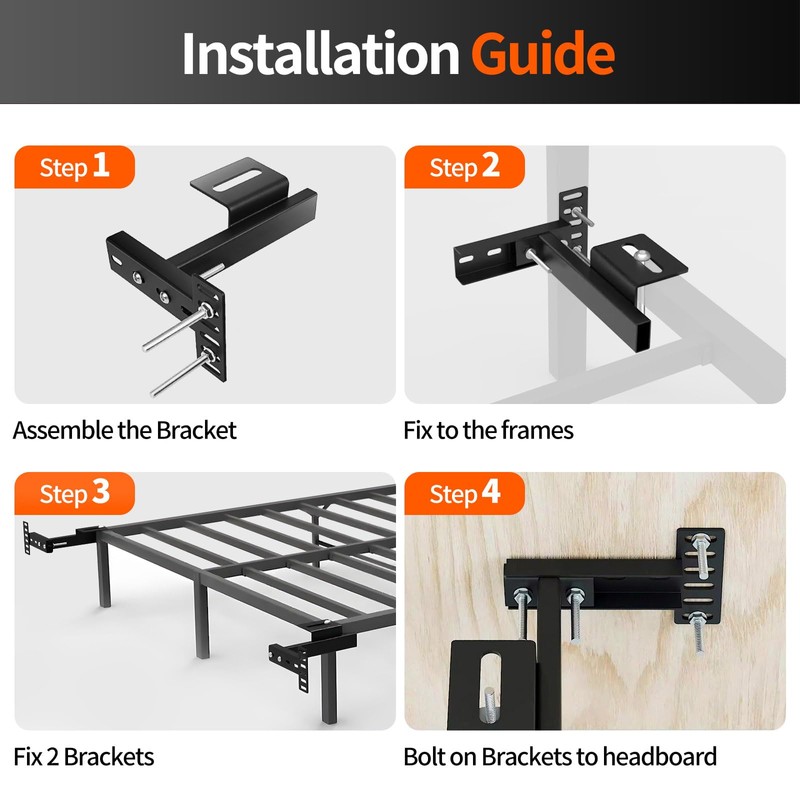 Installation Guide

Step 1

Assemble the Bracket

Step 2

Fix to the frames

Step 3

Fix 2 Brackets

Step 4

Bolt on Brackets to headboard