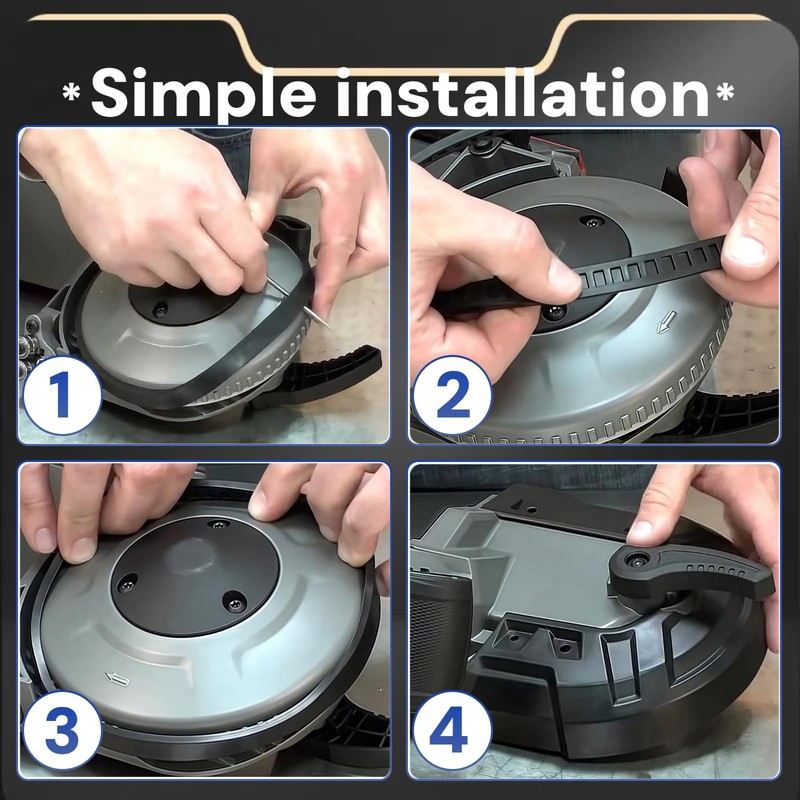 *Simple installation*

1

2

3

4