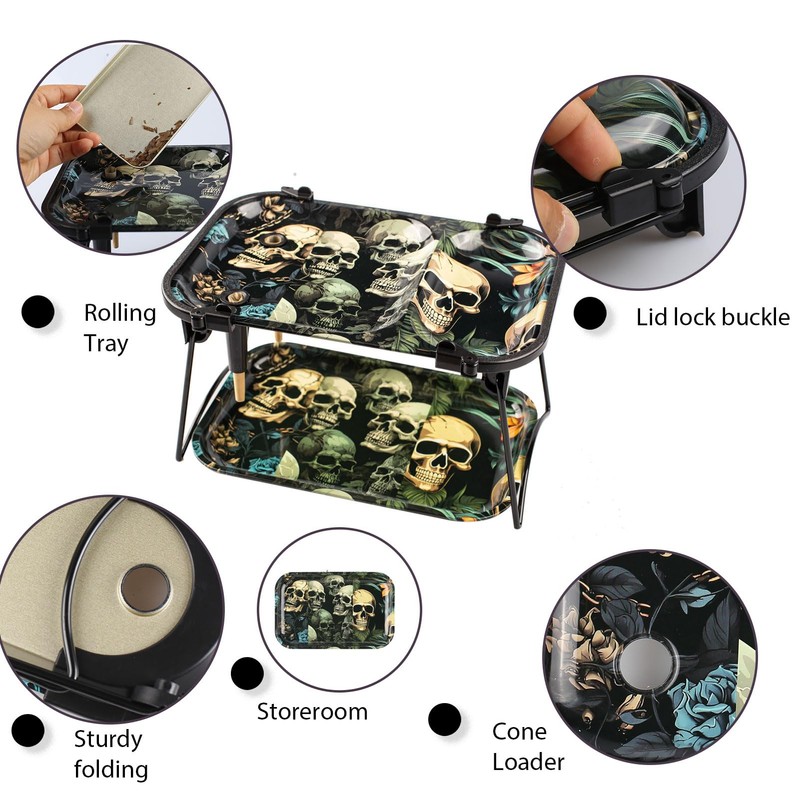 Rolling Tray

Lid lock buckle

Sturdy folding

Storeroom

Cone Loader