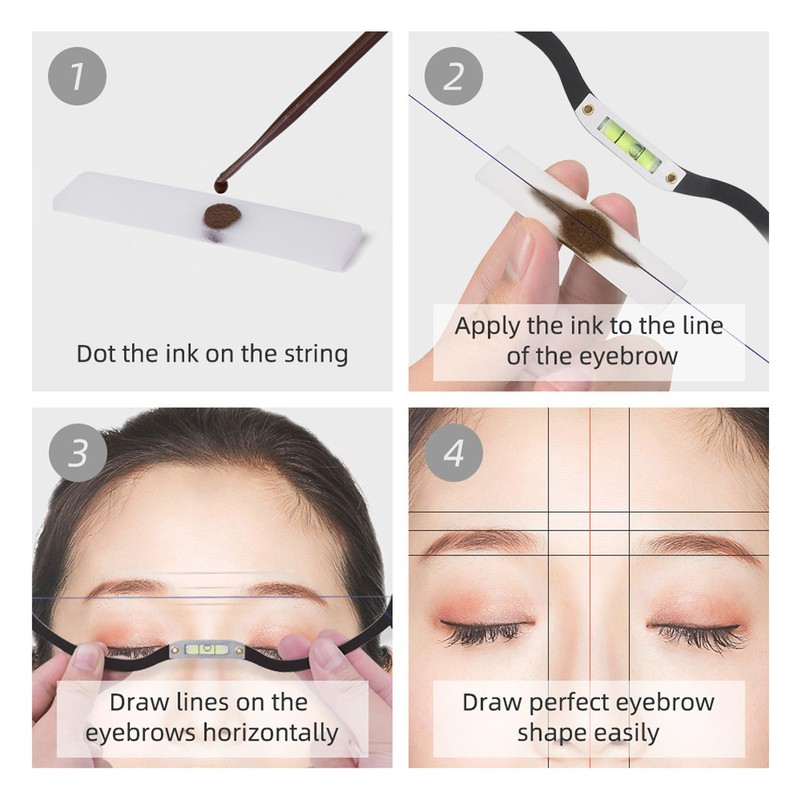 1

Dot the ink on the string

2

Apply the ink to the line of the eyebrow

3

Draw lines on the eyebrows horizontally

4

Draw perfect eyebrow shape easily