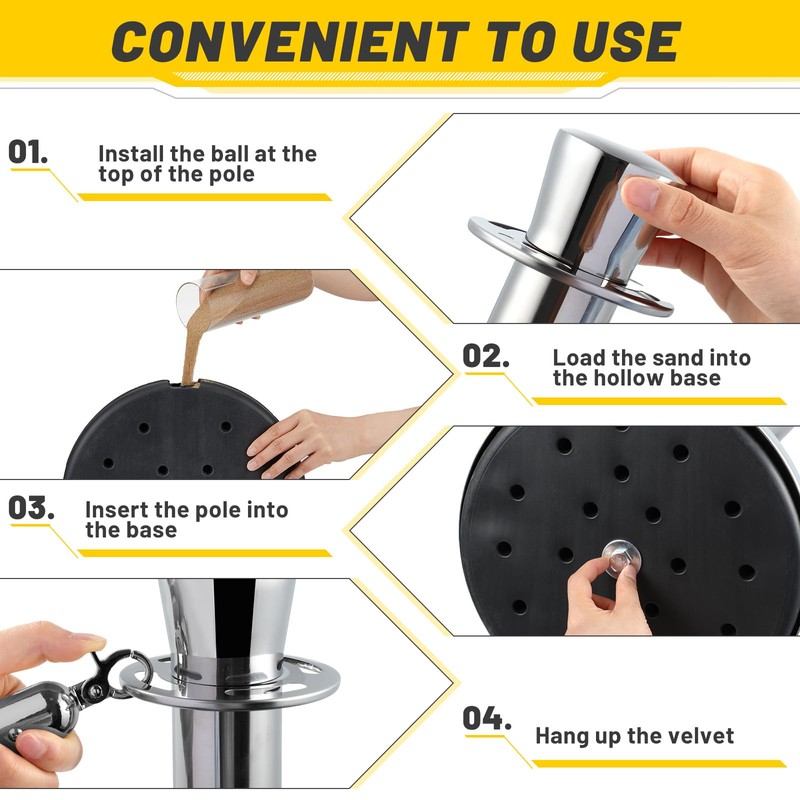 CONVENIENT TO USE

01.
Install the ball at the top of the pole

02.
Load the sand into the hollow base

03.
Insert the pole into the base

04.
Hang up the velvet