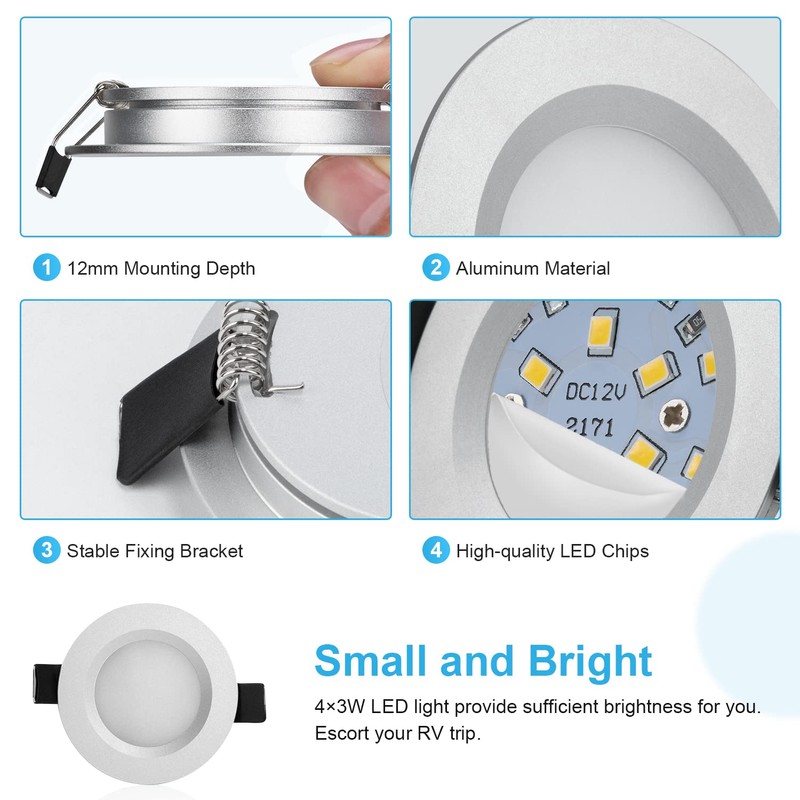 1 12mm Mounting Depth

2 Aluminum Material

DC12V
2171

3 Stable Fixing Bracket

4 High-quality LED Chips

Small and Bright

4×3W LED light provide sufficient brightness for you. Escort your RV trip.