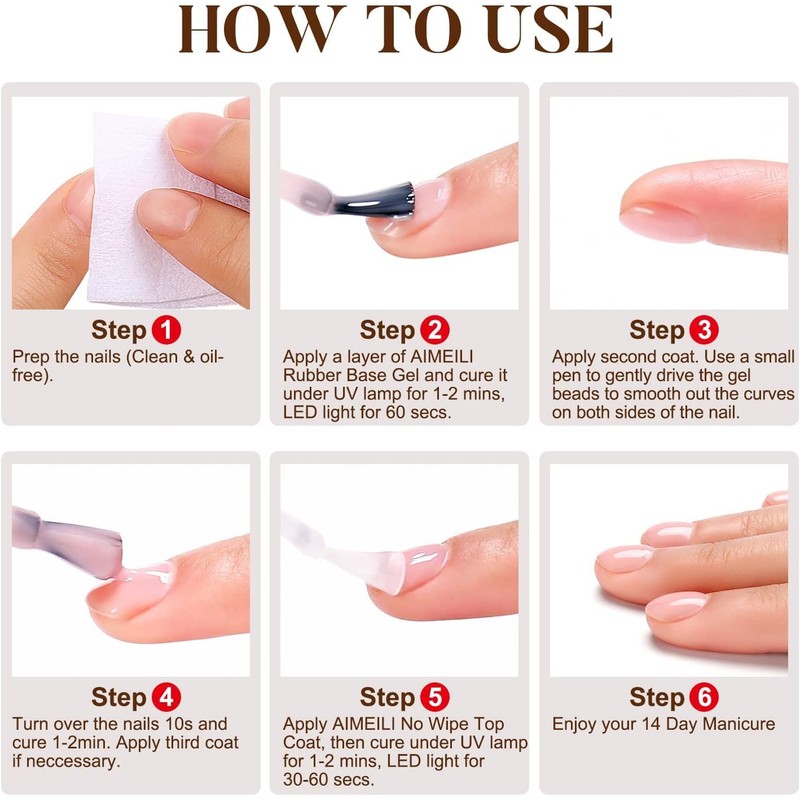 HOW TO USE

Step 1
Prep the nails (Clean & oil-free).

Step 2
Apply a layer of AIMEILI Rubber Base Gel and cure it under UV lamp for 1-2 mins, LED light for 60 secs.

Step 3
Apply second coat. Use a small pen to gently drive the gel beads to smooth out the curves on both sides of the nail.

Step 4
Turn over the nails 10s and cure 1-2min. Apply third coat if neccessary.

Step 5
Apply AIMEILI No Wipe Top Coat, then cure under UV lamp for 1-2 mins, LED light for 30-60 secs.

Step 6
Enjoy your 14 Day Manicure