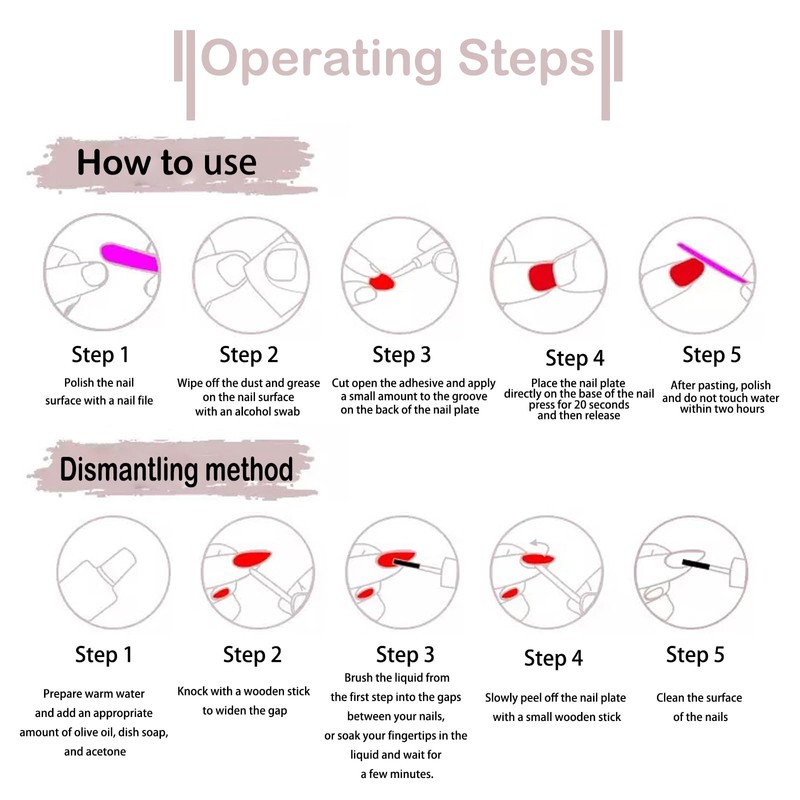 Operating Steps

How to use

Step 1
Polish the nail surface with a nail file

Step 2
Wipe off the dust and grease on the nail surface with an alcohol swab

Step 3
Cut open the adhesive and apply a small amount to the groove on the back of the nail plate

Step 4
Place the nail plate directly on the base of the nail press for 20 seconds and then release

Step 5
After pasting, polish and do not touch water within two hours

Dismantling method

Step 1
Prepare warm water and add an appropriate amount of olive oil, dish soap, and acetone

Step 2
Knock with a wooden stick to widen the gap

Step 3
Brush the liquid from the first step into the gaps between your nails, or soak your fingertips in the liquid and wait for a few minutes.

Step 4
Slowly peel off the nail plate with a small wooden stick

Step 5
Clean the surface of the nails