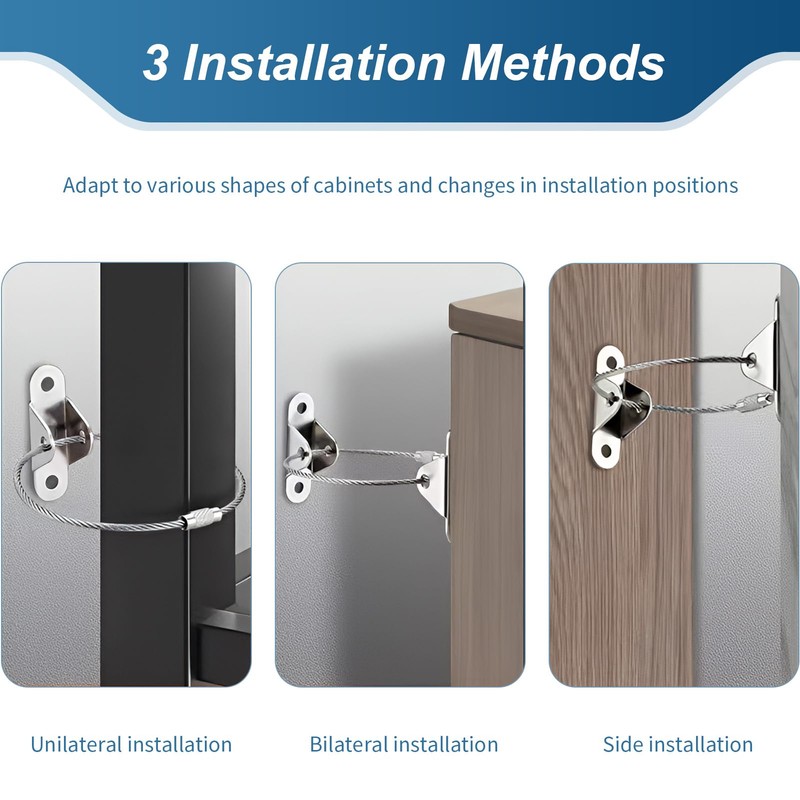 3 Installation Methods

Adapt to various shapes of cabinets and changes in installation positions

Unilateral installation

Bilateral installation

Side installation