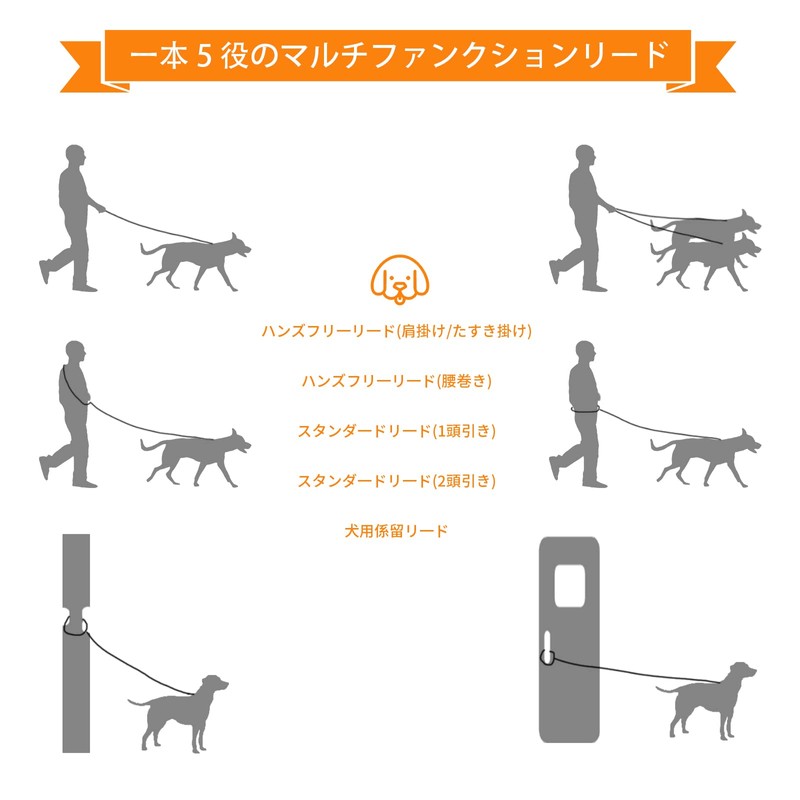 一本５役のマルチファンクションリード

ハンズフリーリード(肩掛け/たすき掛け)

ハンズフリーリード(腰巻き)

スタンダードリード(1頭引き)

スタンダードリード(2頭引き)

犬用係留リード