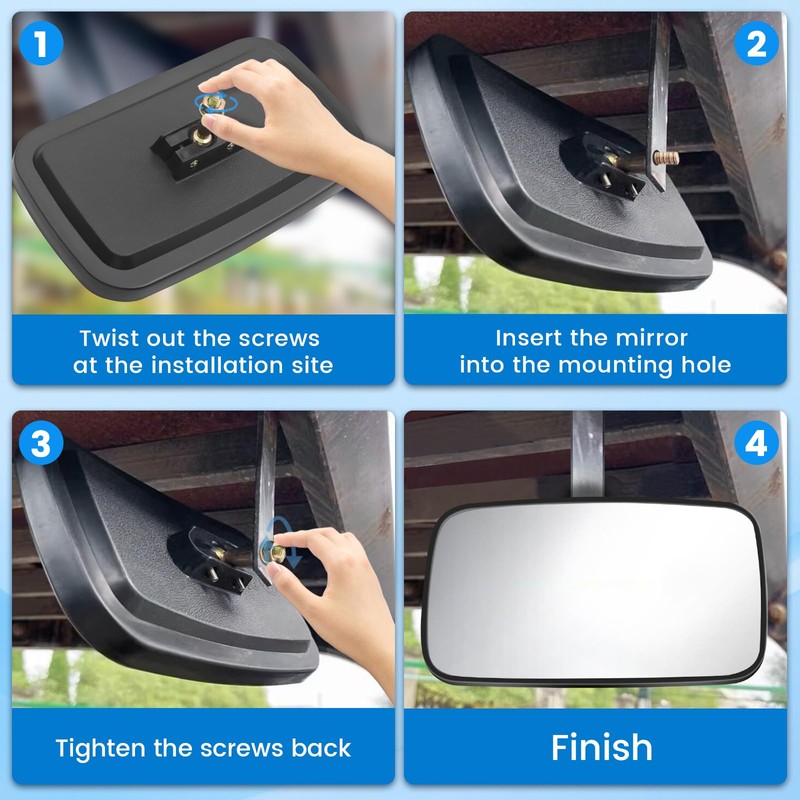 1

Twist out the screws at the installation site

2

Insert the mirror into the mounting hole

3

Tighten the screws back

4

Finish