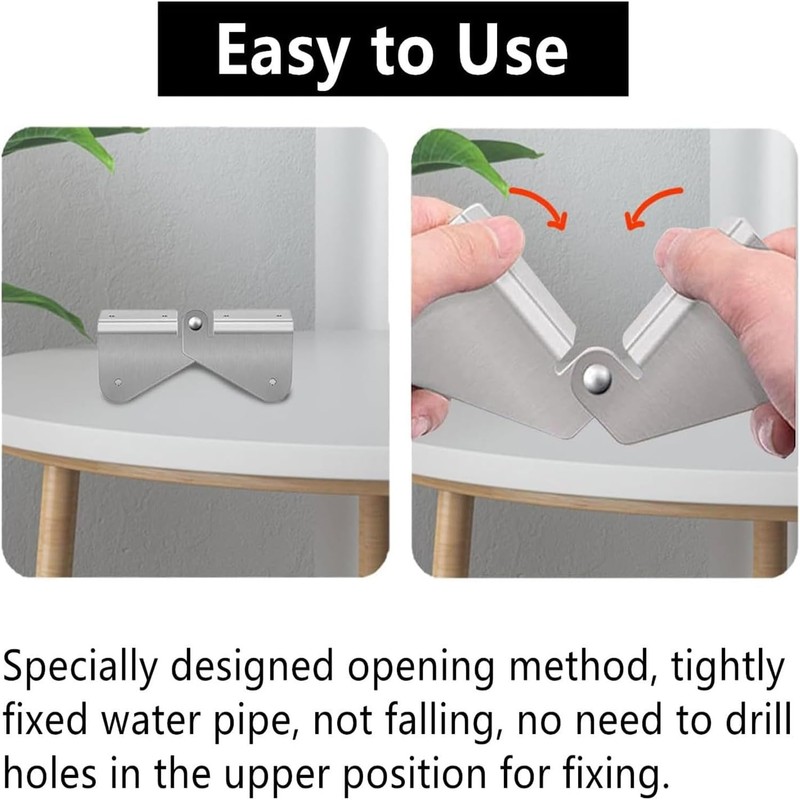 Easy to Use

Specially designed opening method, tightly fixed water pipe, not falling, no need to drill holes in the upper position for fixing.