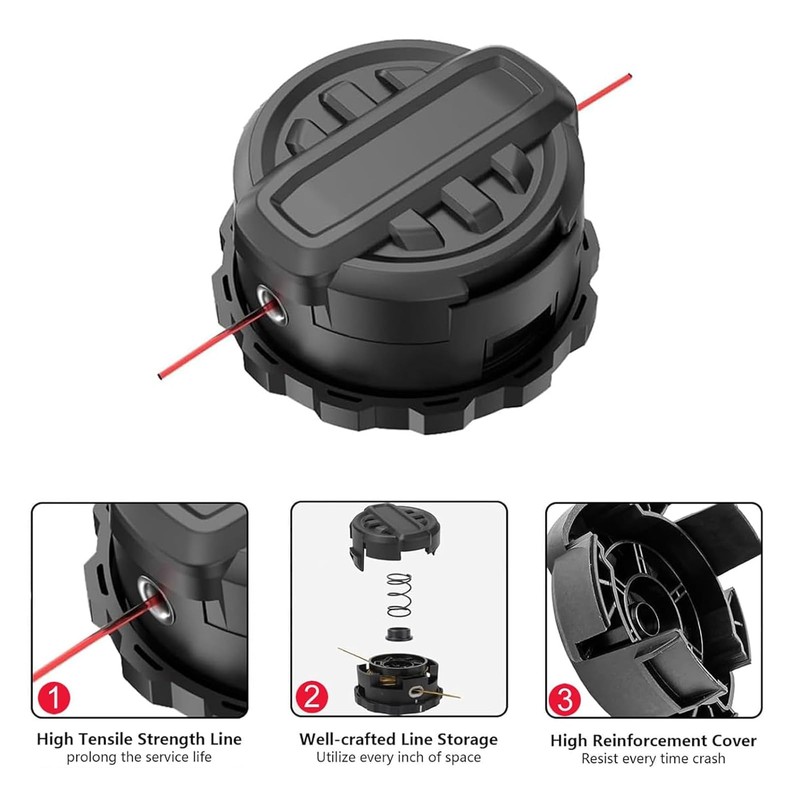 1

High Tensile Strength Line
prolong the service life

2

Well-crafted Line Storage
Utilize every inch of space

3

High Reinforcement Cover
Resist every time crash