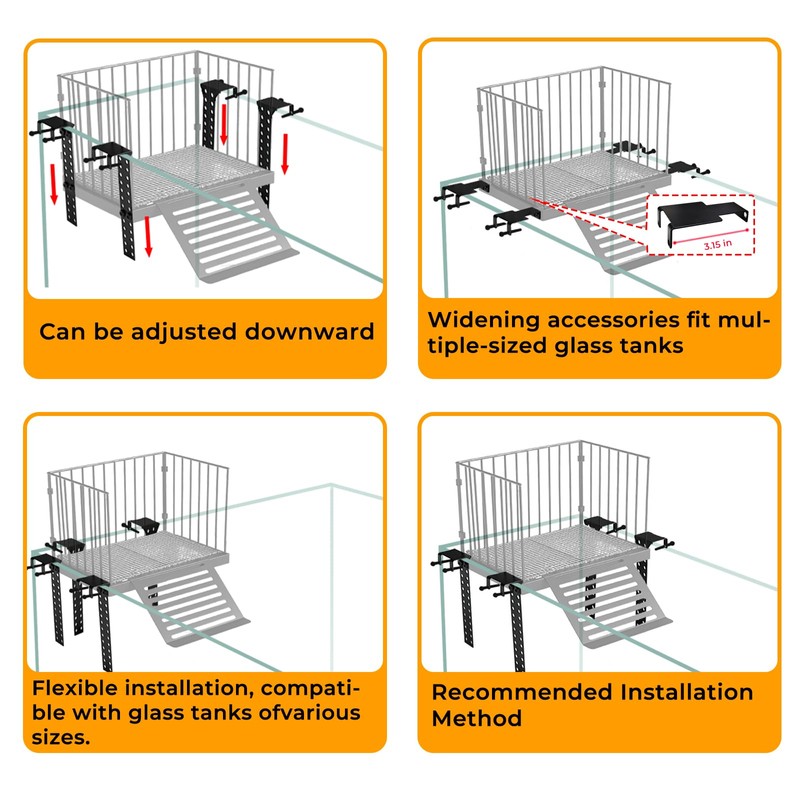 Can be adjusted downward

3.15 in

Widening accessories fit multiple-sized glass tanks

Flexible installation, compatible with glass tanks ofvarious sizes.

Recommended Installation Method