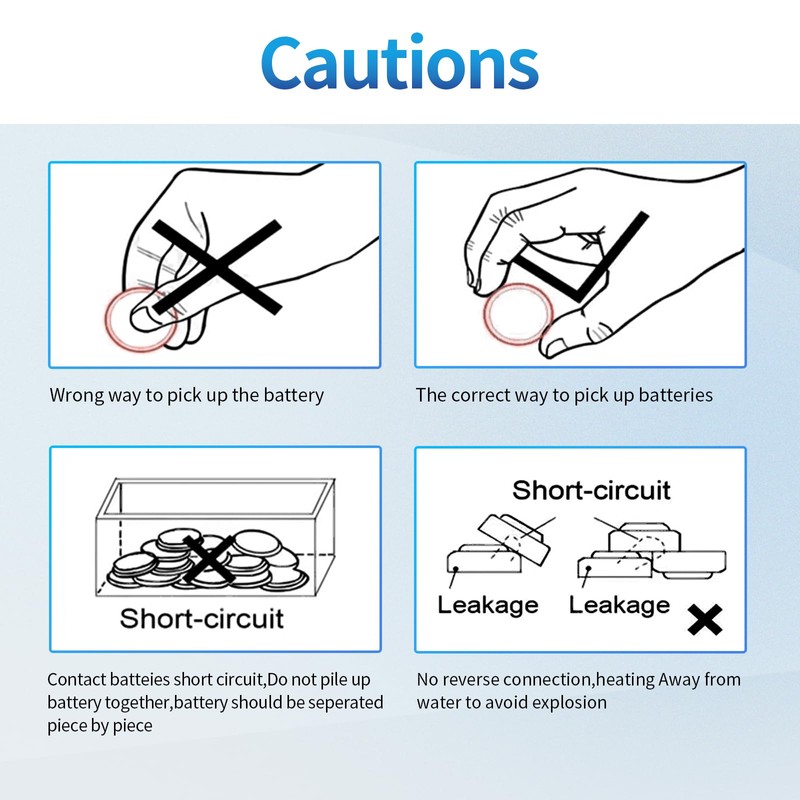 Cautions

Wrong way to pick up the battery

The correct way to pick up batteries

Short-circuit

Contact batteies short circuit,Do not pile up battery together,battery should be seperated piece by piece

Short-circuit

Leakage

Leakage

No reverse connection,heating Away from water to avoid explosion