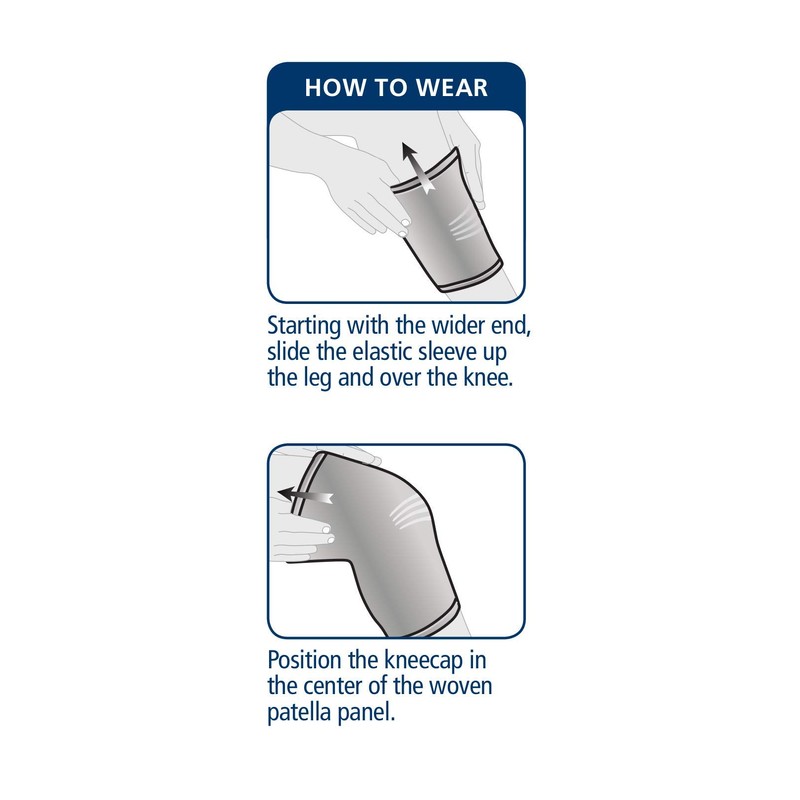 HOW TO WEAR

Starting with the wider end, slide the elastic sleeve up the leg and over the knee.

Position the kneecap in the center of the woven patella panel.