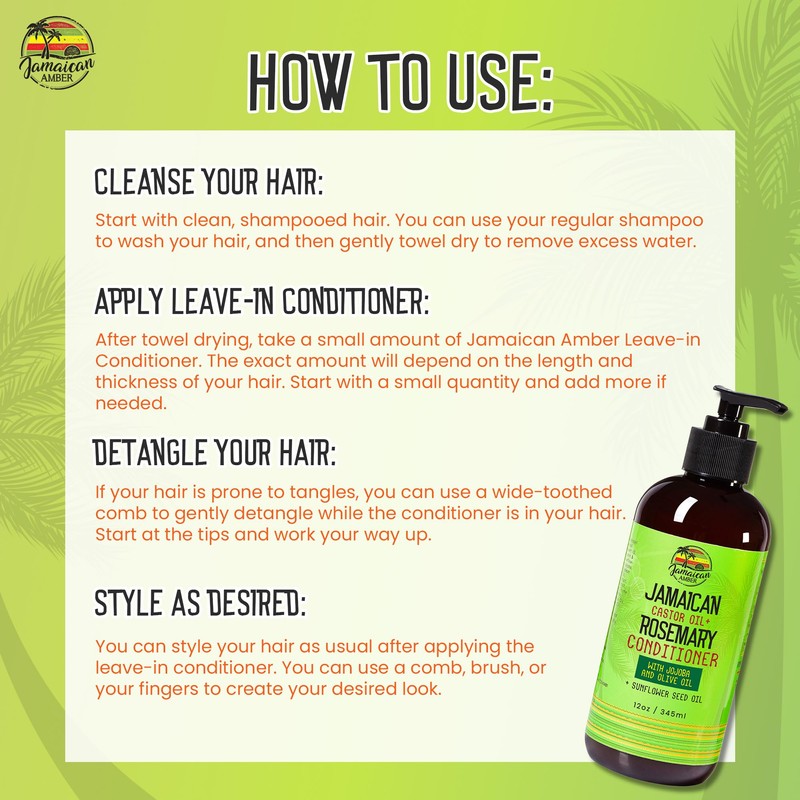 Jamaican AMBER

HOW TO USE:

CLEANSE YOUR HAIR:

Start with clean, shampooed hair. You can use your regular shampoo to wash your hair, and then gently towel dry to remove excess water.

APPLY LEAVE-IN CONDITIONER:

After towel drying, take a small amount of Jamaican Amber Leave-in Conditioner. The exact amount will depend on the length and thickness of your hair. Start with a small quantity and add more if needed.

DETANGLE YOUR HAIR:

If your hair is prone to tangles, you can use a wide-toothed comb to gently detangle while the conditioner is in your hair. Start at the tips and work your way up.

STYLE AS DESIRED:

You can style your hair as usual after applying the leave-in conditioner. You can use a comb, brush, or your fingers to create your desired look.

Jamaican AMBER

JAMAICAN CASTOR OIL+ ROSEMARY CONDITIONER

WITH JOJOBA AND OLIVE OIL

+ SUNFLOWER SEED OIL

12oz / 345ml