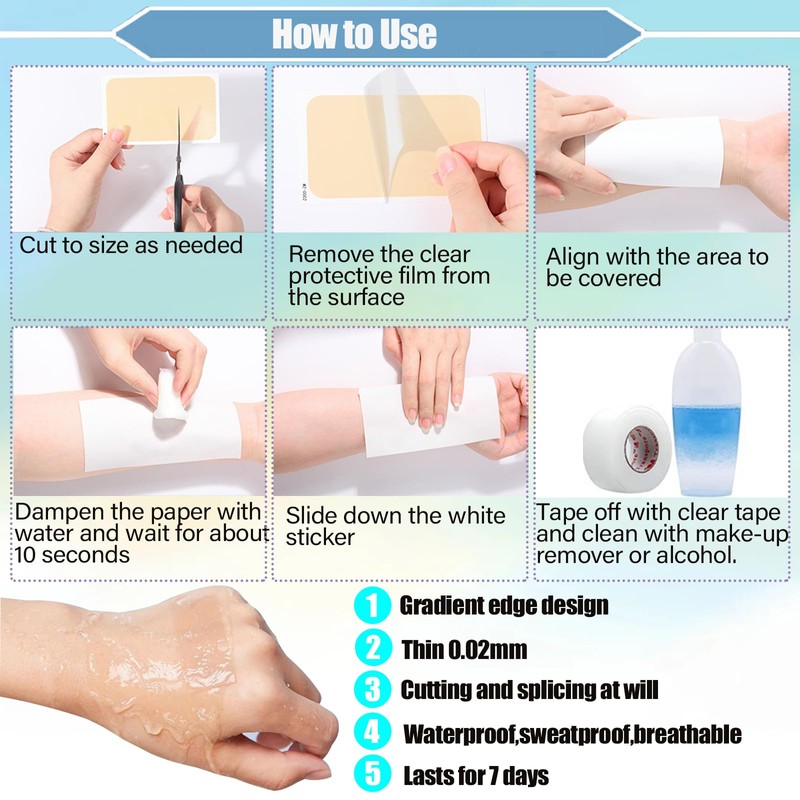 How to Use

Cut to size as needed

Remove the clear protective film from the surface

Align with the area to be covered

Dampen the paper with water and wait for about 10 seconds

Slide down the white sticker

Tape off with clear tape and clean with make-up remover or alcohol.

1 Gradient edge design

2 Thin 0.02mm

3 Cutting and splicing at will

4 Waterproof,sweatproof,breathable

5 Lasts for 7 days