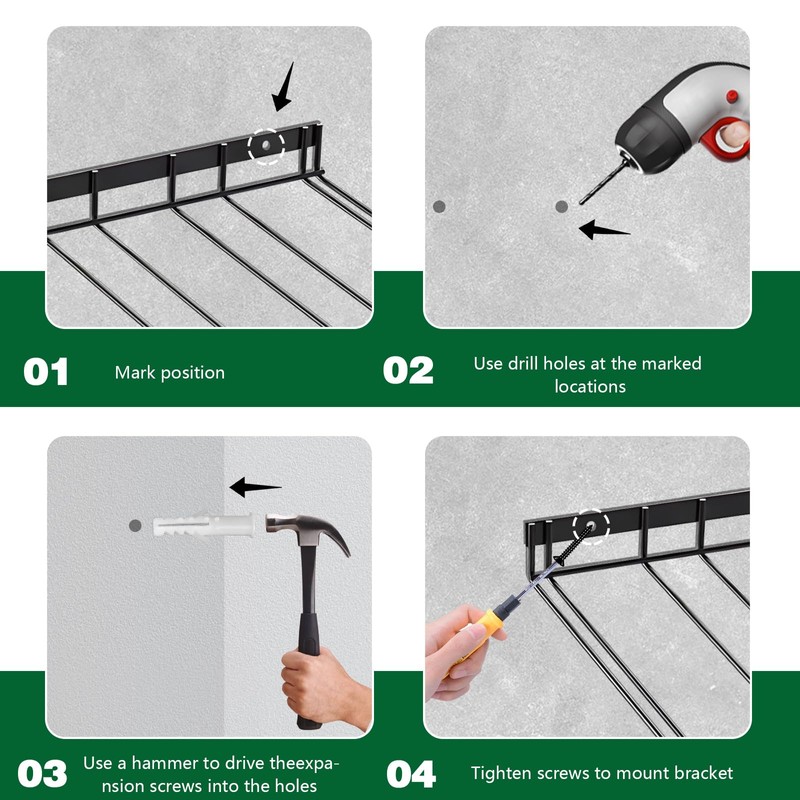 01 Mark position

02 Use drill holes at the marked locations

03 Use a hammer to drive theexpansion screws into the holes

04 Tighten screws to mount bracket