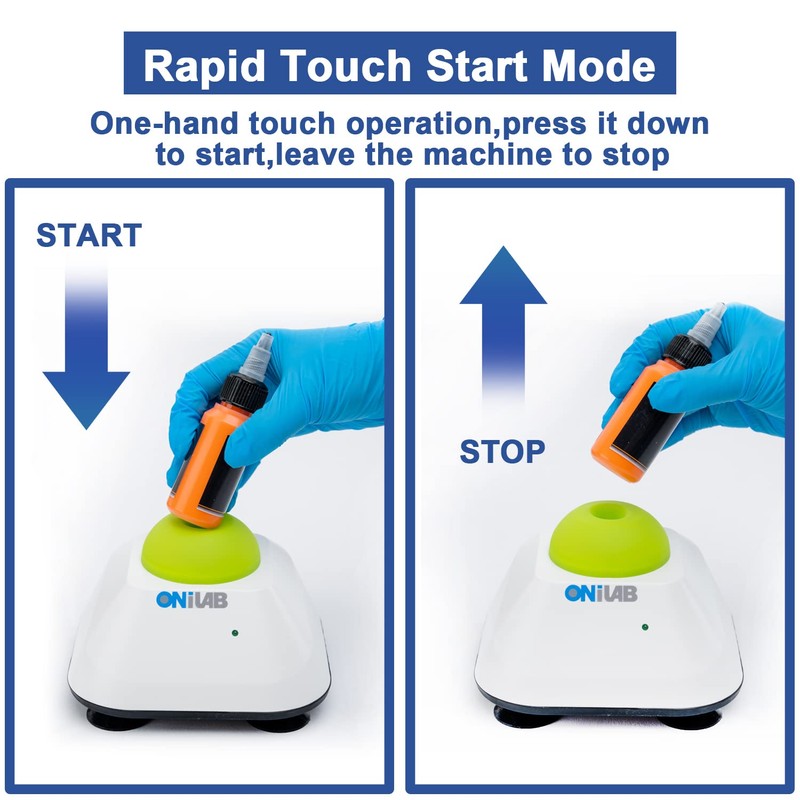 Rapid Touch Start Mode

One-hand touch operation,press it down to start,leave the machine to stop

START

ONiLAB

STOP

ONiLAB