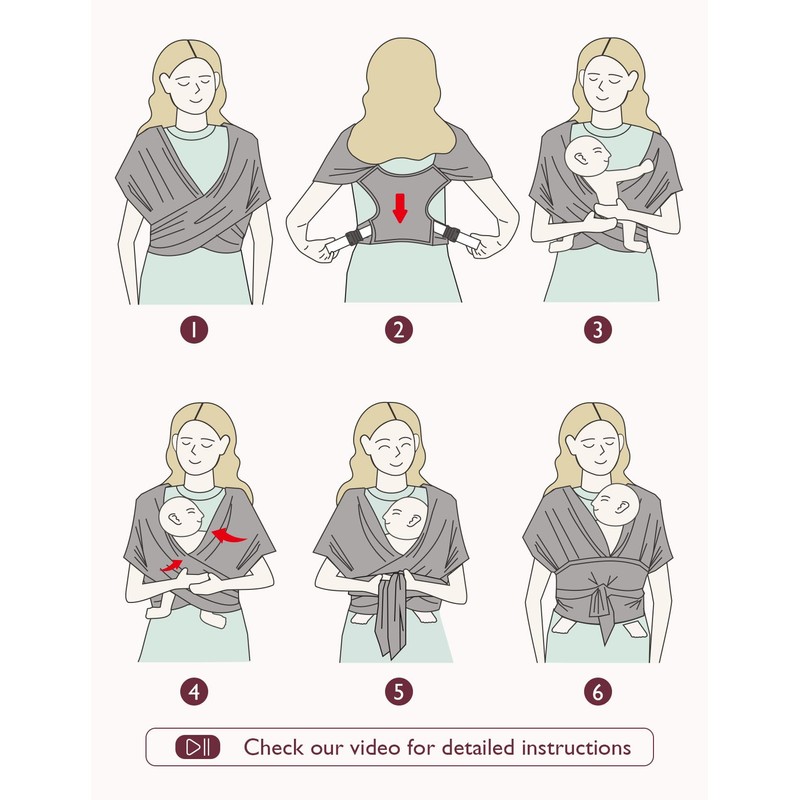 1

2

3

4

5

6

Check our video for detailed instructions