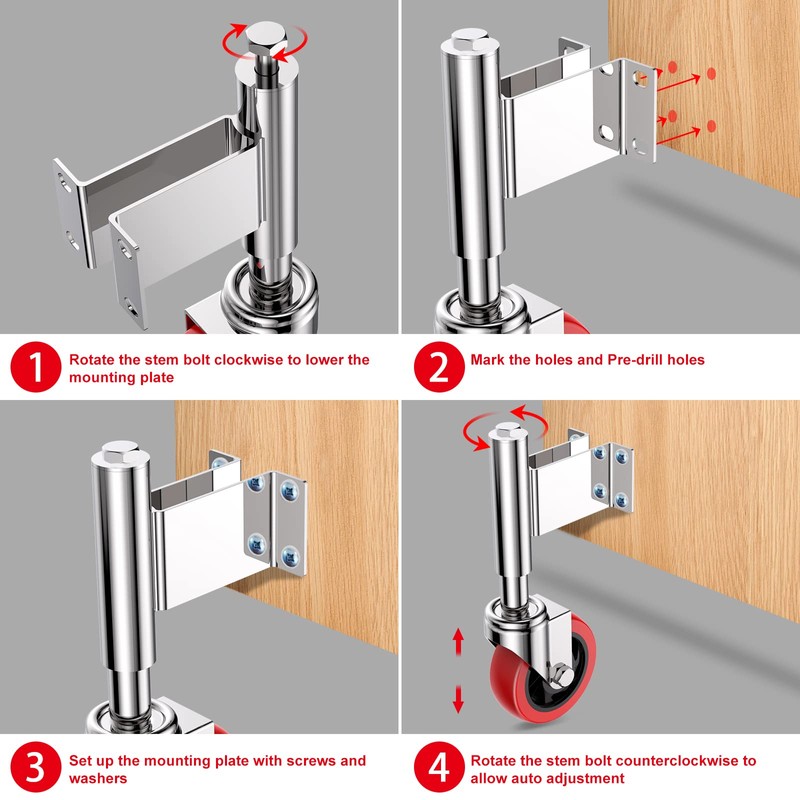 1 Rotate the stem bolt clockwise to lower the mounting plate

2 Mark the holes and Pre-drill holes

3 Set up the mounting plate with screws and washers

4 Rotate the stem bolt counterclockwise to allow auto adjustment