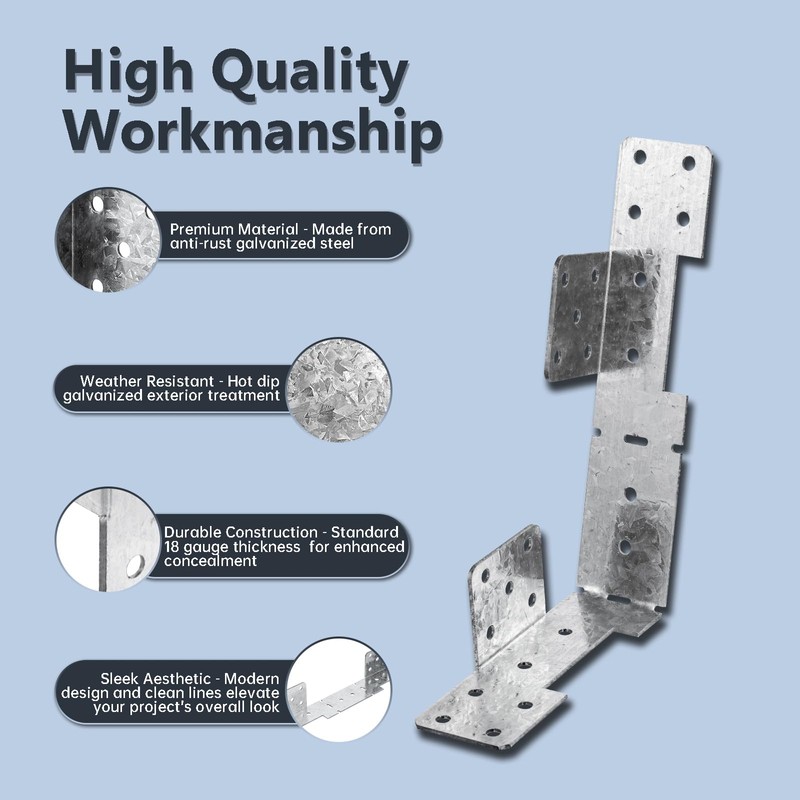 High Quality Workmanship

Premium Material - Made from anti-rust galvanized steel

Weather Resistant - Hot dip galvanized exterior treatment

Durable Construction - Standard 18 gauge thickness for enhanced concealment

Sleek Aesthetic - Modern design and clean lines elevate your project's overall look