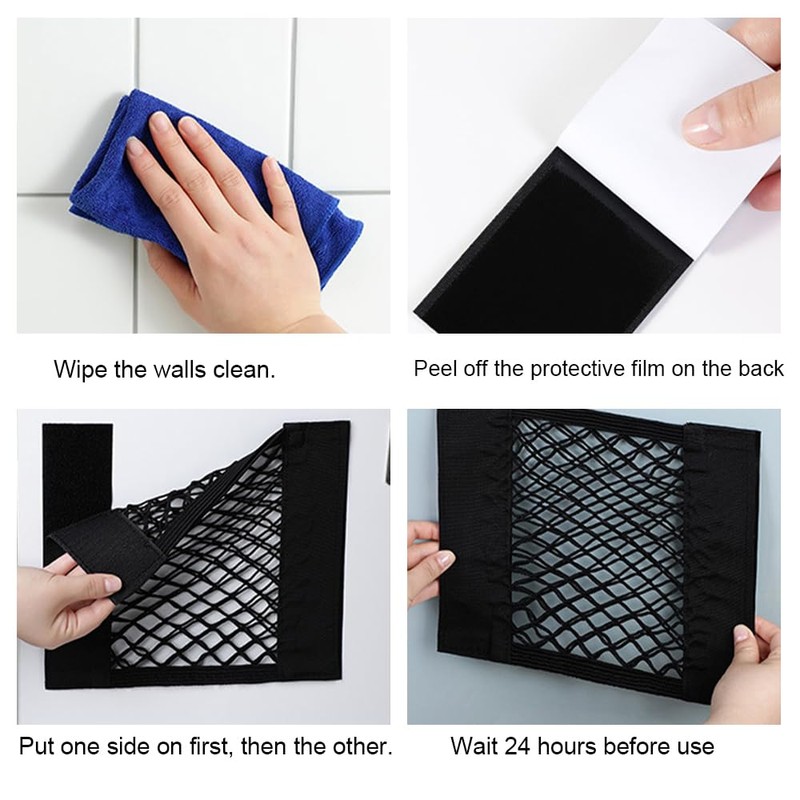 Wipe the walls clean.

Peel off the protective film on the back

Put one side on first, then the other.

Wait 24 hours before use