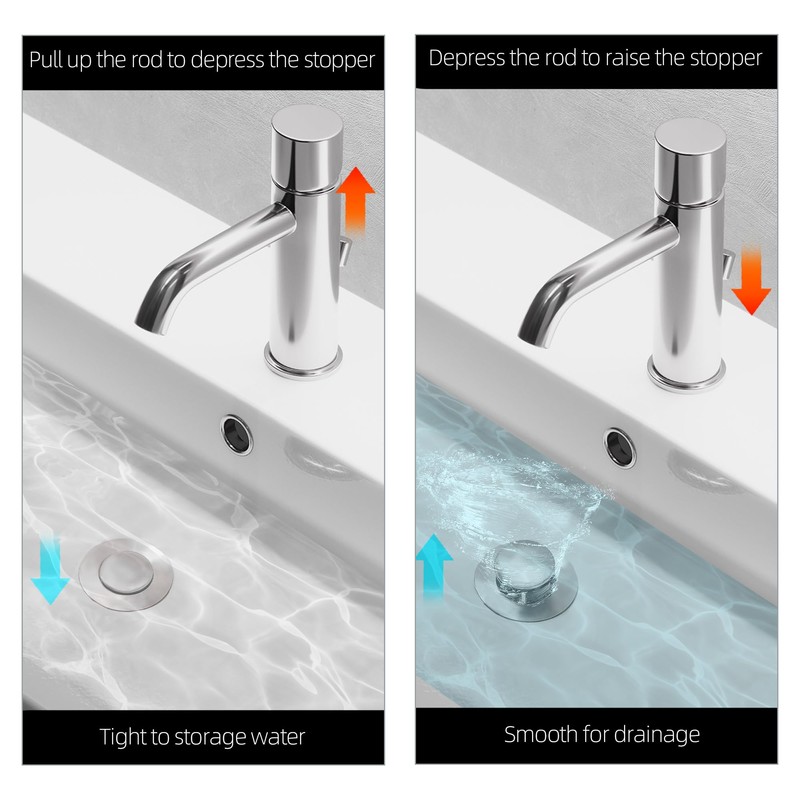 Pull up the rod to depress the stopper

Tight to storage water

Depress the rod to raise the stopper

Smooth for drainage