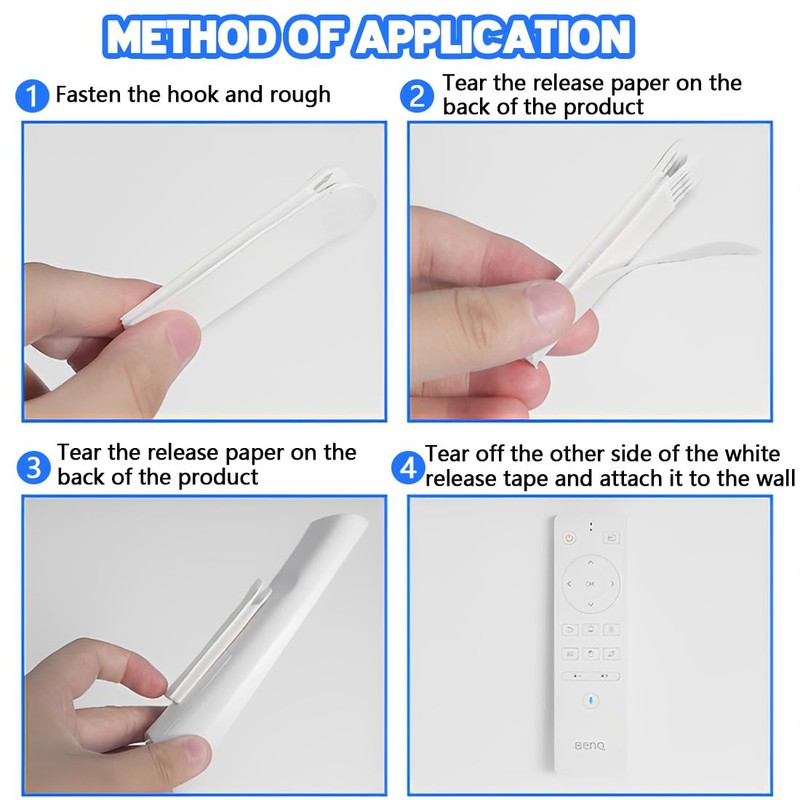 METHOD OF APPLICATION

1 Fasten the hook and rough

2 Tear the release paper on the back of the product

3 Tear the release paper on the back of the product

4 Tear off the other side of the white release tape and attach it to the wall

OK

BenQ