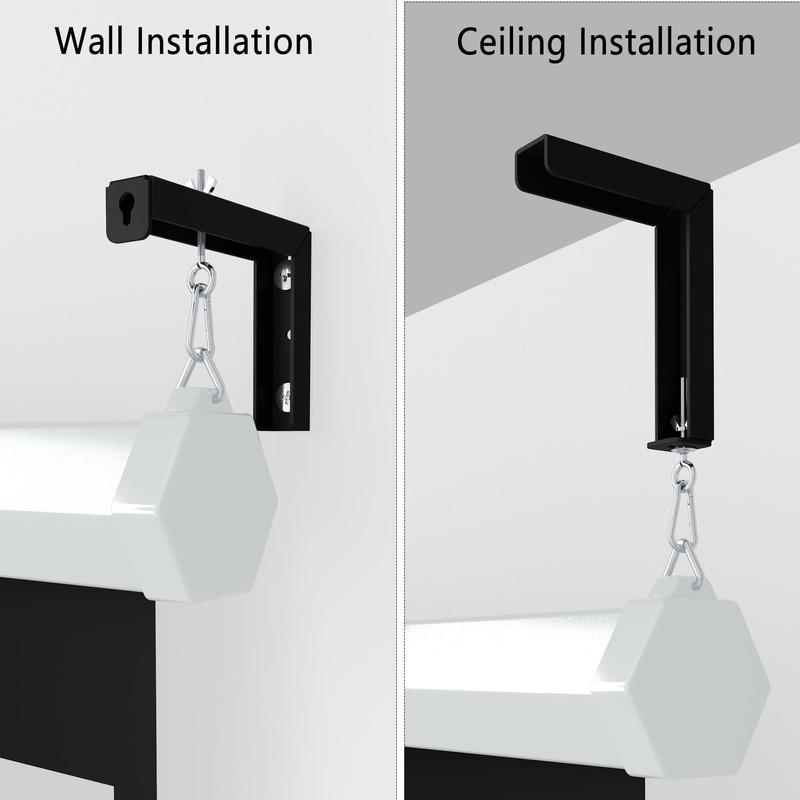 Wall Installation

Ceiling Installation