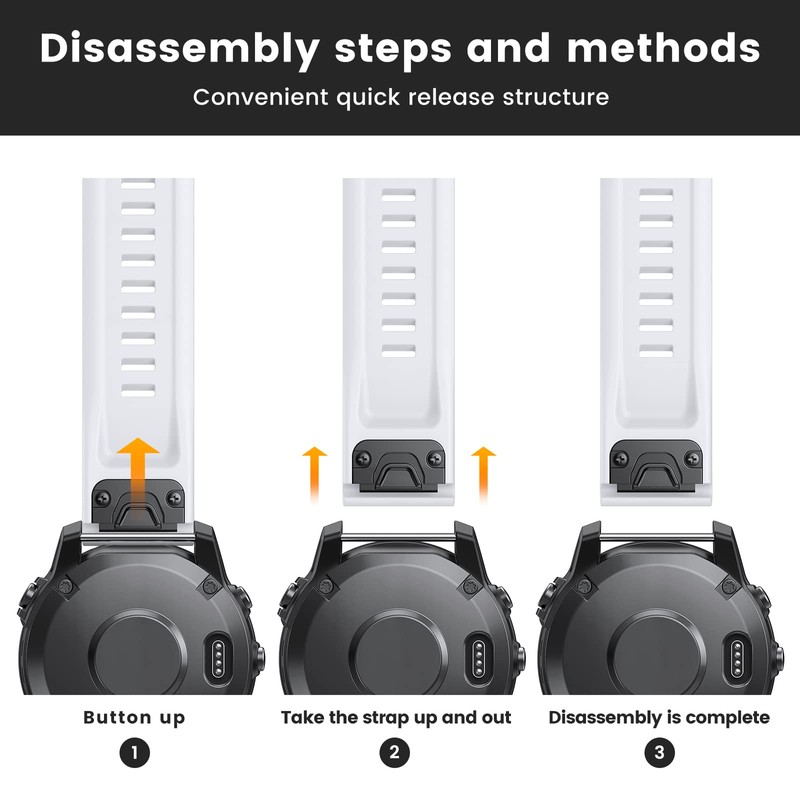 Disassembly steps and methods
Convenient quick release structure

Button up
1

Take the strap up and out
2

Disassembly is complete
3