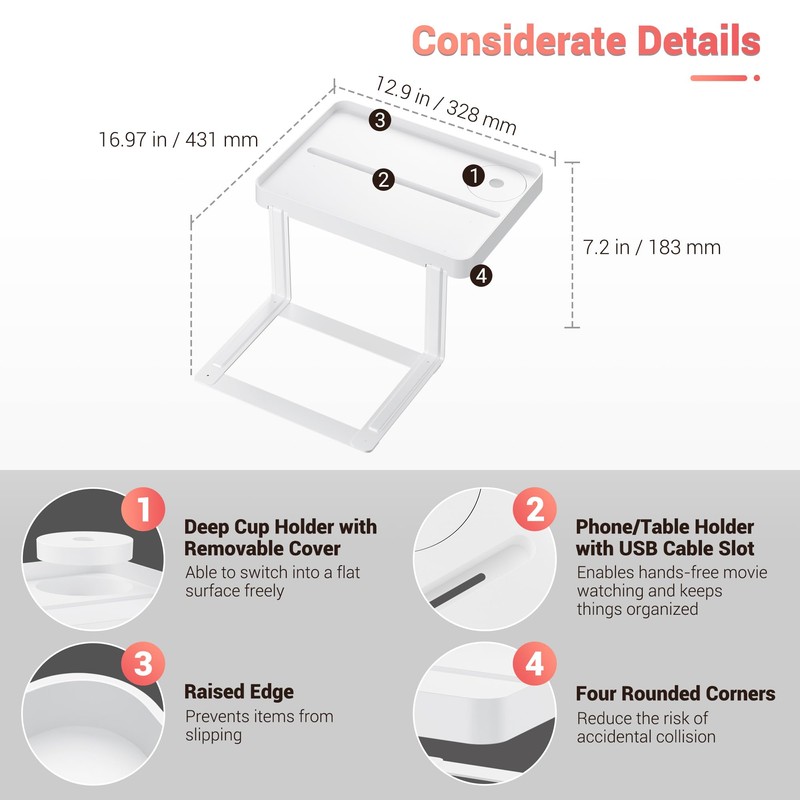 Considerate Details

12.9 in / 328 mm

16.97 in / 431 mm

7.2 in / 183 mm

3
2
1
4

1
Deep Cup Holder with Removable Cover
Able to switch into a flat surface freely

2
Phone/Table Holder with USB Cable Slot
Enables hands-free movie watching and keeps things organized

3
Raised Edge
Prevents items from slipping

4
Four Rounded Corners
Reduce the risk of accidental collision