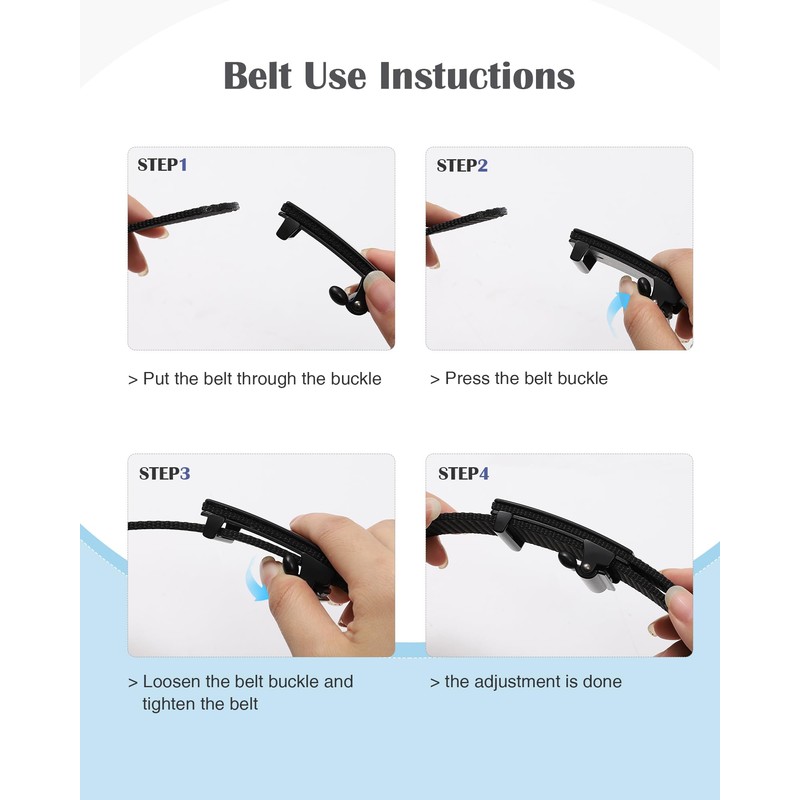 Belt Use Instuctions

STEP1

> Put the belt through the buckle

STEP2

> Press the belt buckle

STEP3

> Loosen the belt buckle and tighten the belt

STEP4

> the adjustment is done