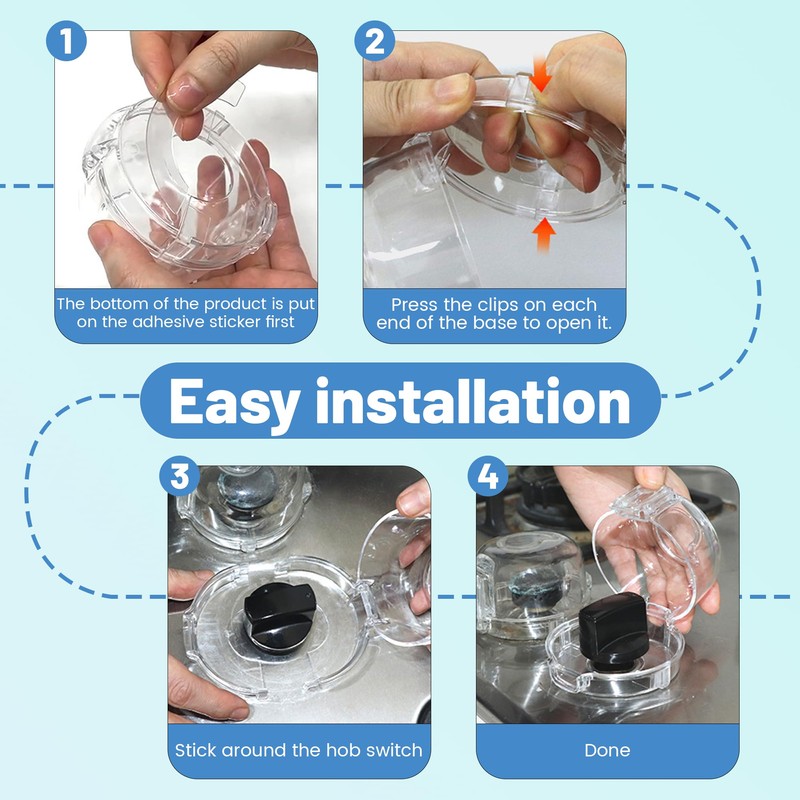 1

The bottom of the product is put on the adhesive sticker first

2

Press the clips on each end of the base to open it.

Easy installation

3

Stick around the hob switch

4

Done