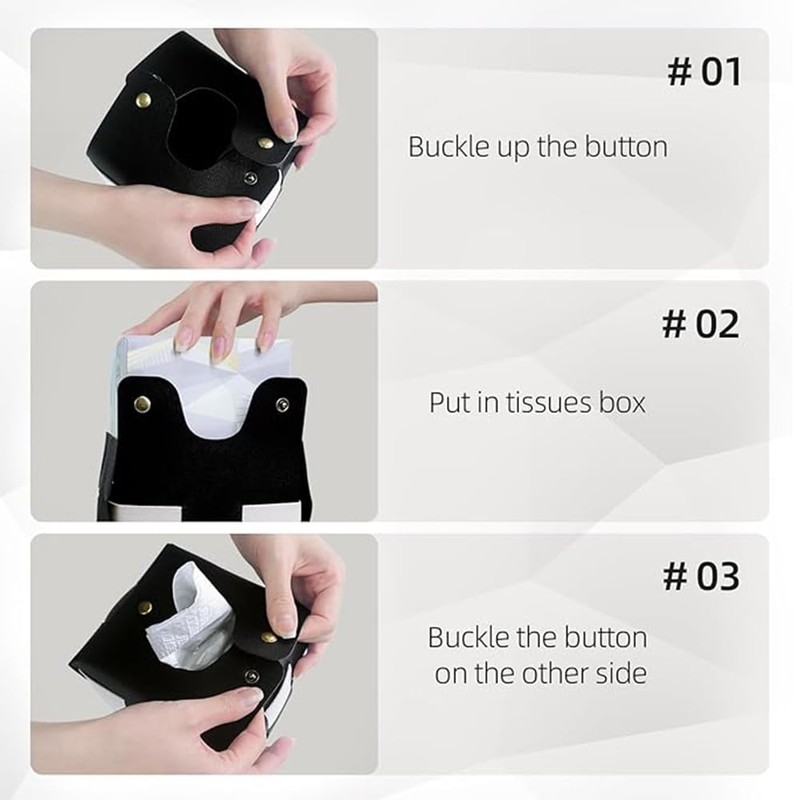 # 01

Buckle up the button

# 02

Put in tissues box

# 03

Buckle the button on the other side