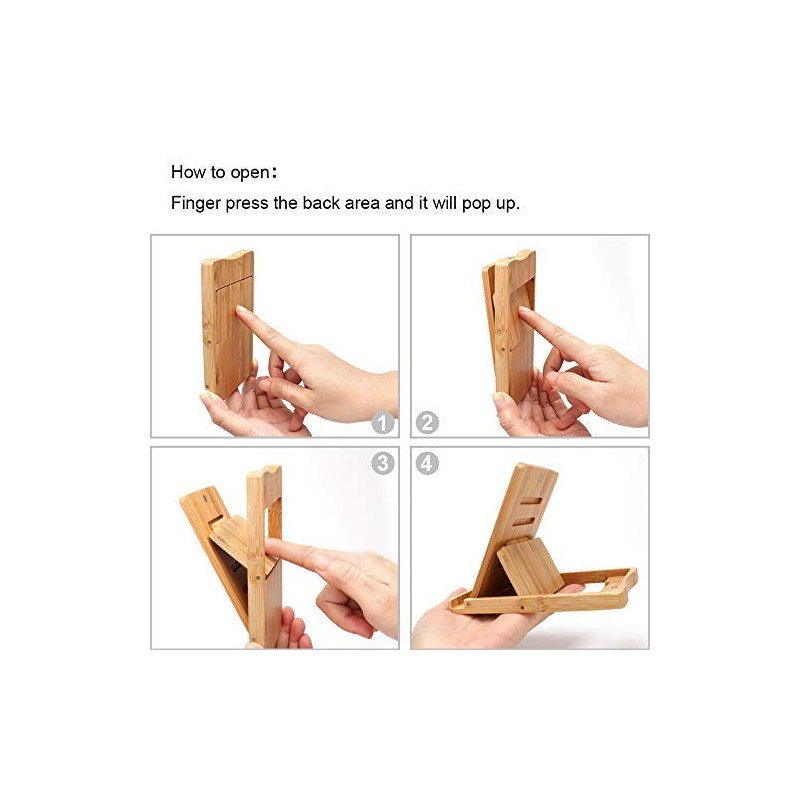 How to open:
Finger press the back area and it will pop up.

1

2

3

4