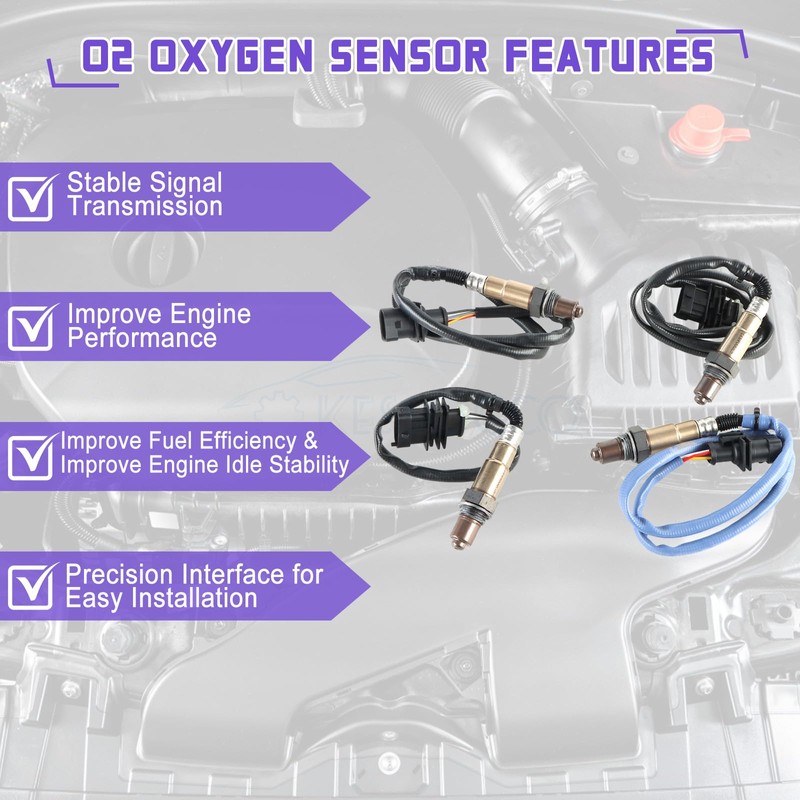 O2 OXYGEN SENSOR FEATURES

Stable Signal Transmission

Improve Engine Performance

Improve Fuel Efficiency & Improve Engine Idle Stability

Precision Interface for Easy Installation