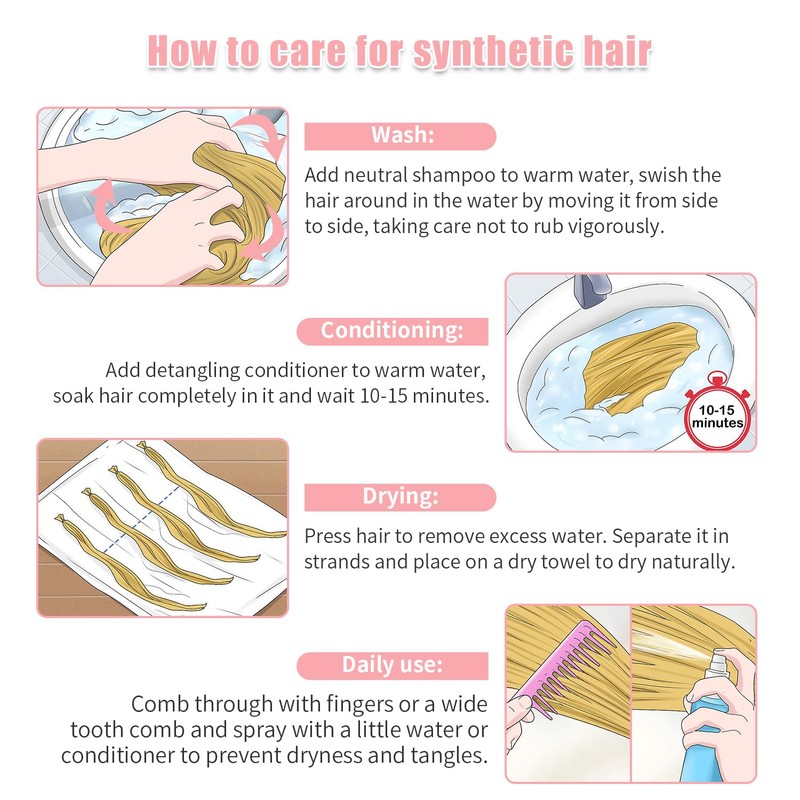 How to care for synthetic hair

Wash:

Add neutral shampoo to warm water, swish the hair around in the water by moving it from side to side, taking care not to rub vigorously.

Conditioning:

Add detangling conditioner to warm water, soak hair completely in it and wait 10-15 minutes.

10-15 minutes

Drying:

Press hair to remove excess water. Separate it in strands and place on a dry towel to dry naturally.

Daily use:

Comb through with fingers or a wide tooth comb and spray with a little water or conditioner to prevent dryness and tangles.