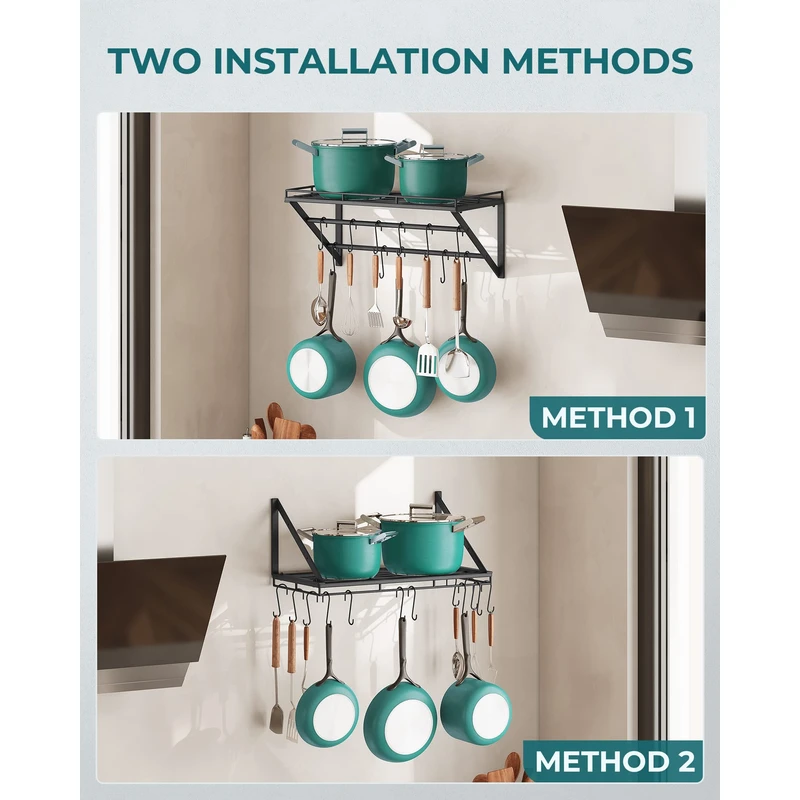 TWO INSTALLATION METHODS

METHOD 1

METHOD 2