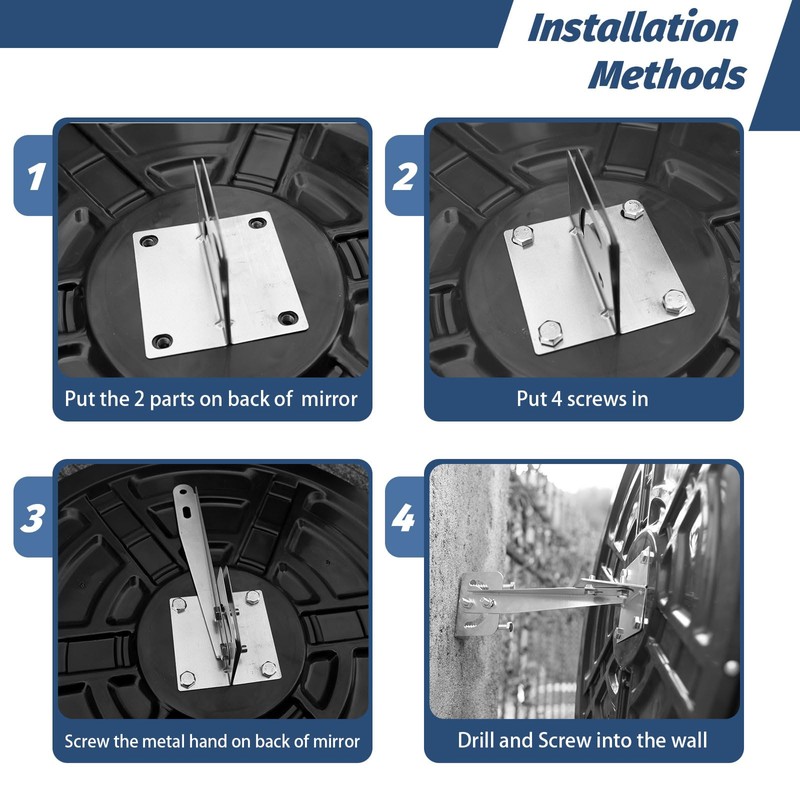 Installation Methods

1

Put the 2 parts on back of mirror

2

Put 4 screws in

3

Screw the metal hand on back of mirror

4

Drill and Screw into the wall