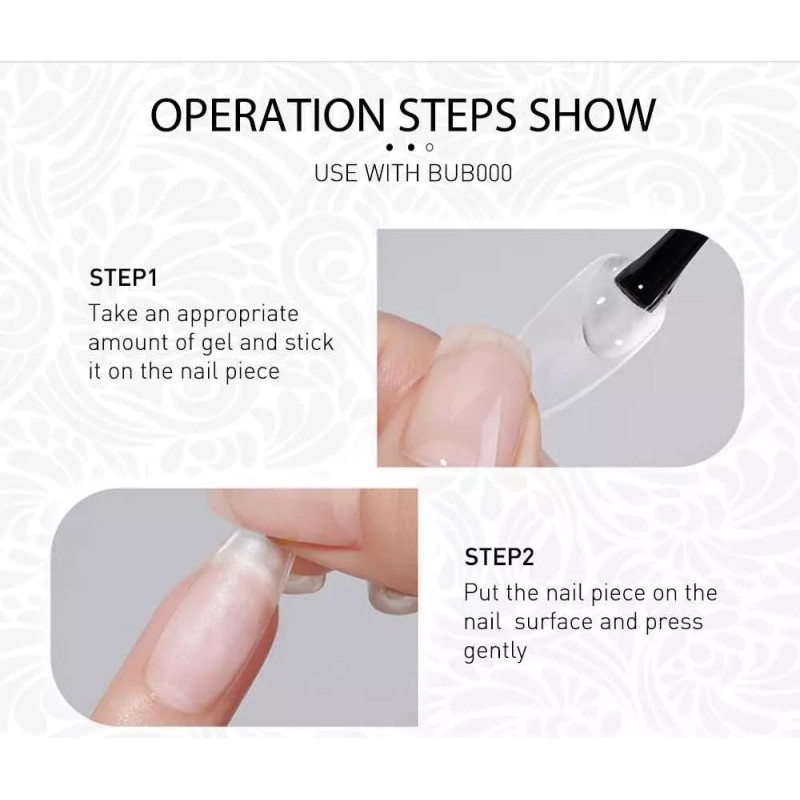 OPERATION STEPS SHOW

USE WITH BUB000

STEP1
Take an appropriate amount of gel and stick it on the nail piece

STEP2
Put the nail piece on the nail surface and press gently