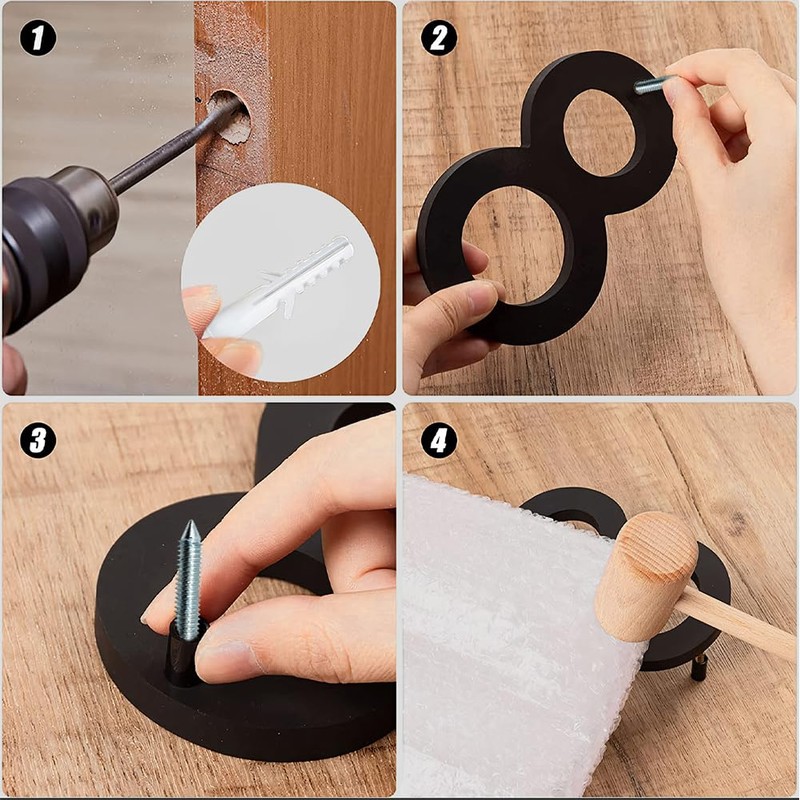 1
2
3
4