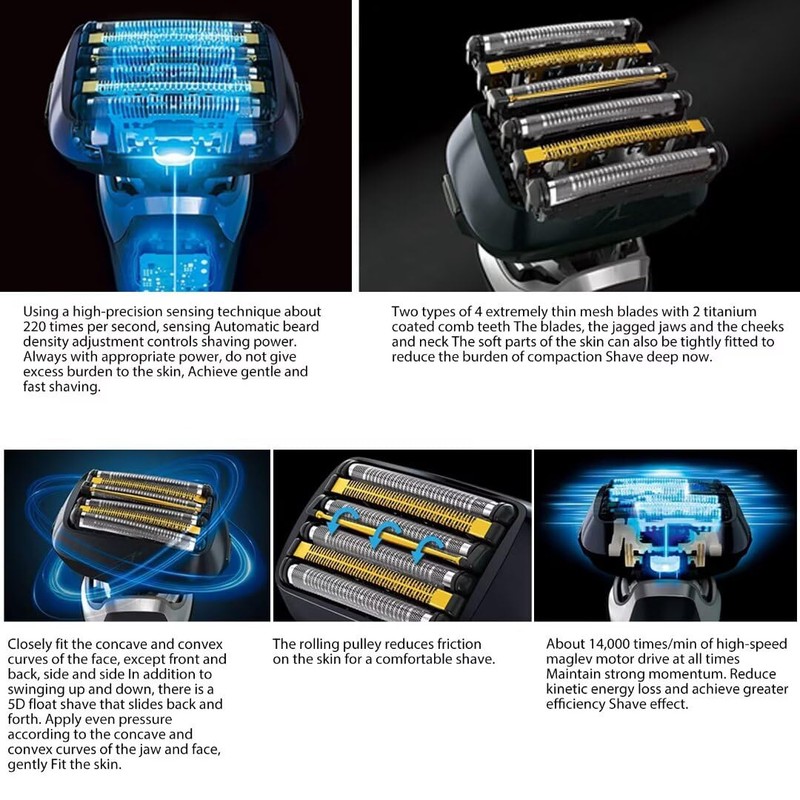 Using a high-precision sensing technique about 220 times per second, sensing Automatic beard density adjustment controls shaving power. Always with appropriate power, do not give excess burden to the skin, Achieve gentle and fast shaving.

Two types of 4 extremely thin mesh blades with 2 titanium coated comb teeth The blades, the jagged jaws and the cheeks and neck The soft parts of the skin can also be tightly fitted to reduce the burden of compaction Shave deep now.

Closely fit the concave and convex curves of the face, except front and back, side and side In addition to swinging up and down, there is a 5D float shave that slides back and forth. Apply even pressure according to the concave and convex curves of the jaw and face, gently Fit the skin.

The rolling pulley reduces friction on the skin for a comfortable shave.

About 14,000 times/min of high-speed maglev motor drive at all times Maintain strong momentum. Reduce kinetic energy loss and achieve greater efficiency Shave effect.