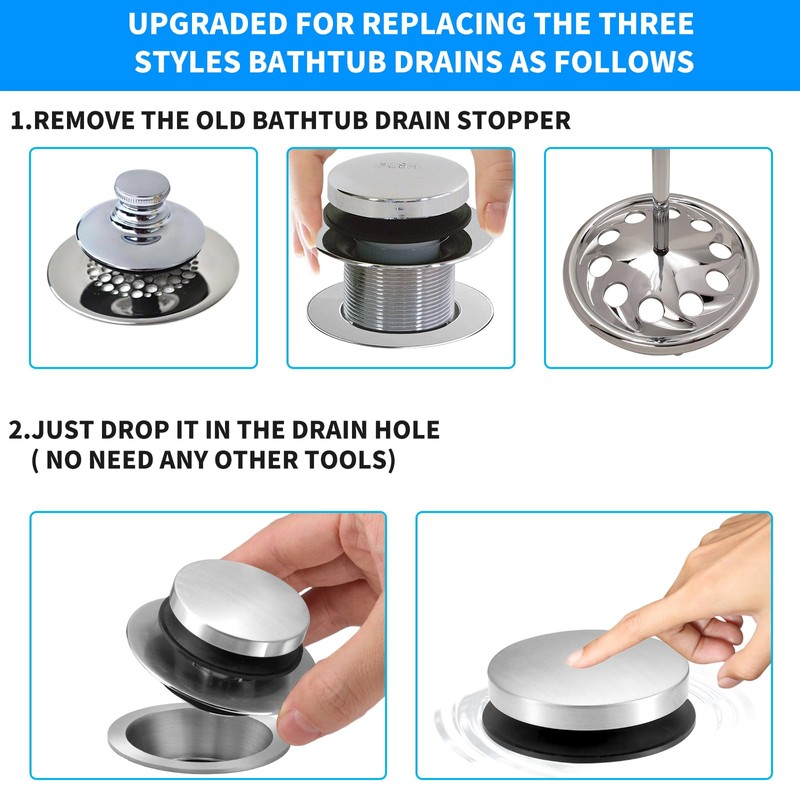 UPGRADED FOR REPLACING THE THREE STYLES BATHTUB DRAINS AS FOLLOWS

1.REMOVE THE OLD BATHTUB DRAIN STOPPER

2.JUST DROP IT IN THE DRAIN HOLE ( NO NEED ANY OTHER TOOLS)