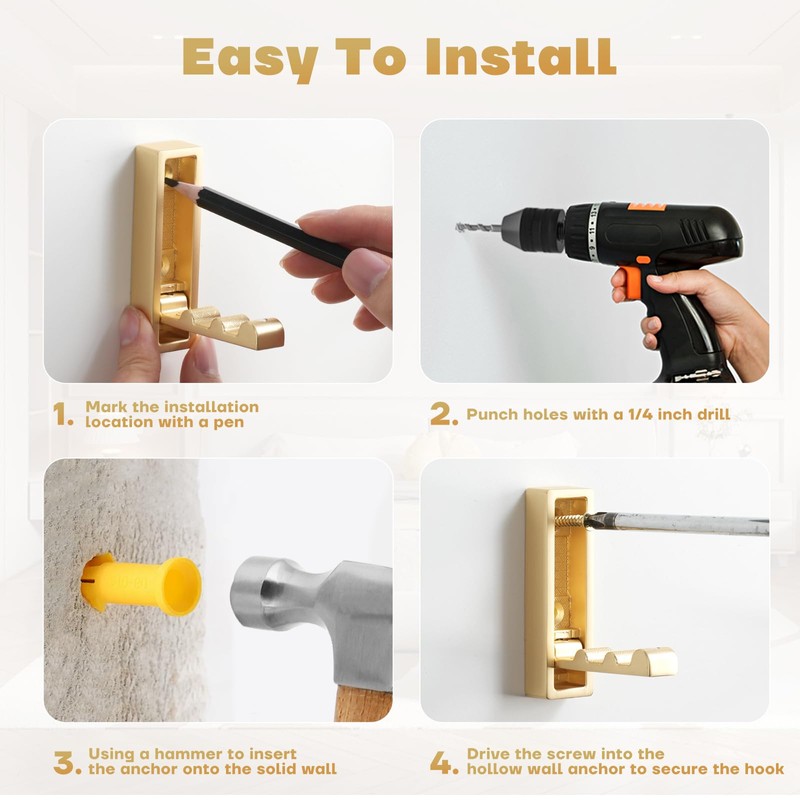 Easy To Install

1. Mark the installation location with a pen

2. Punch holes with a 1/4 inch drill

3. Using a hammer to insert the anchor onto the solid wall

4. Drive the screw into the hollow wall anchor to secure the hook