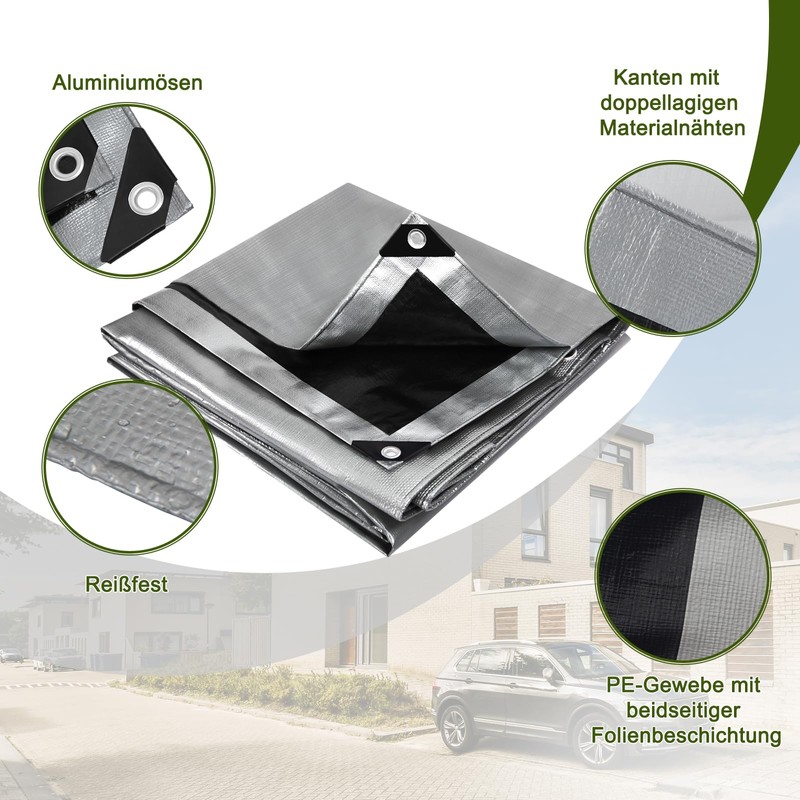 Aluminiumösen

Kanten mit doppellagigen Materialnähten

Reißfest

PE-Gewebe mit beidseitiger Folienbeschichtung