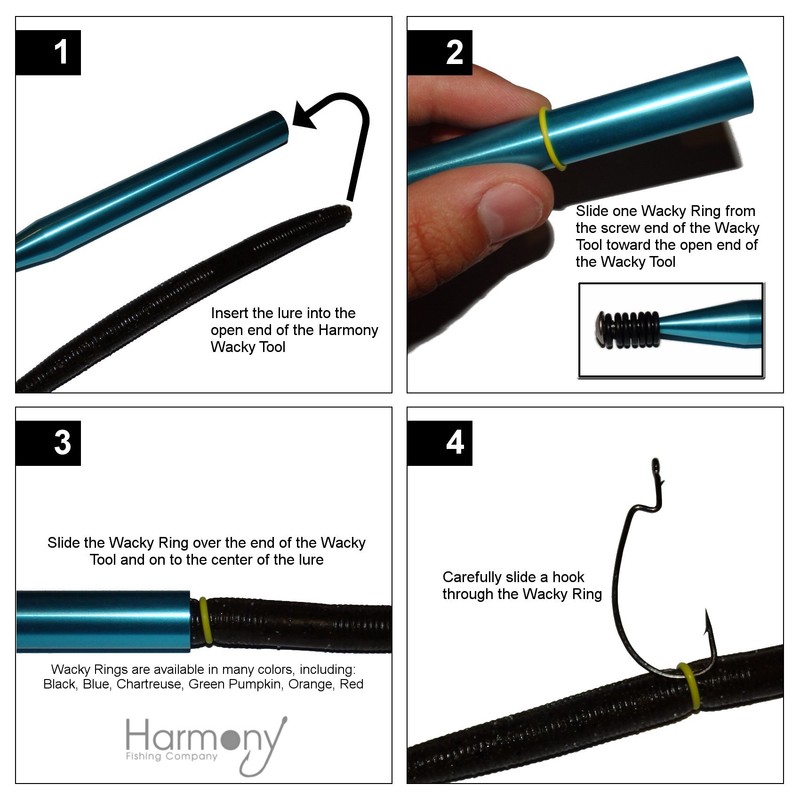 1

Insert the lure into the open end of the Harmony Wacky Tool

2

Slide one Wacky Ring from the screw end of the Wacky Tool toward the open end of the Wacky Tool

3

Slide the Wacky Ring over the end of the Wacky Tool and on to the center of the lure

Wacky Rings are available in many colors, including: Black, Blue, Chartreuse, Green Pumpkin, Orange, Red

Harmony
Fishing Company

4

Carefully slide a hook through the Wacky Ring