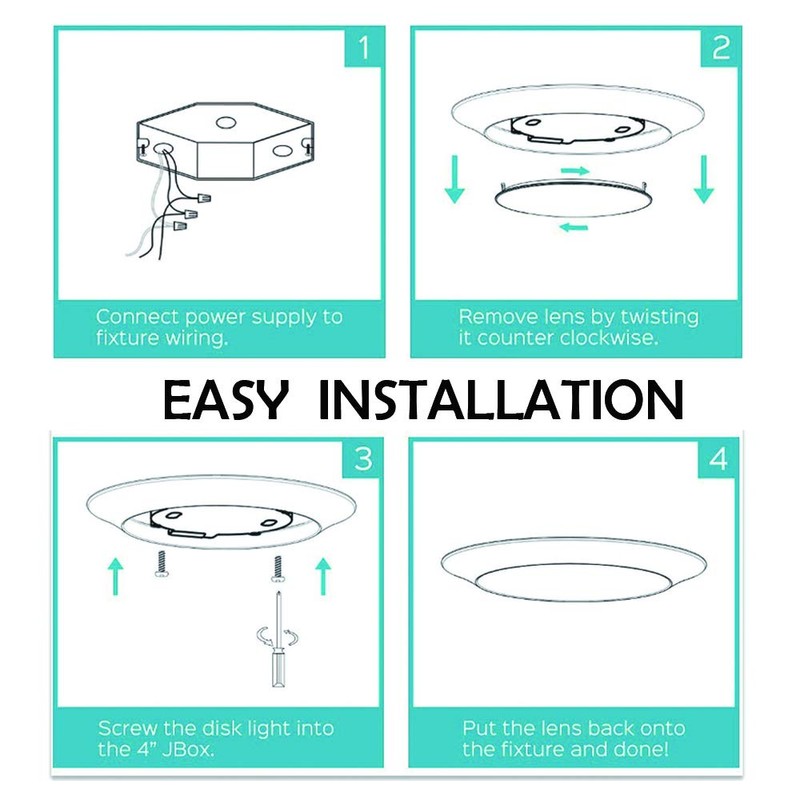 1

Connect power supply to fixture wiring.

2

Remove lens by twisting it counter clockwise.

EASY INSTALLATION

3

Screw the disk light into the 4" JBox.

4

Put the lens back onto the fixture and done!