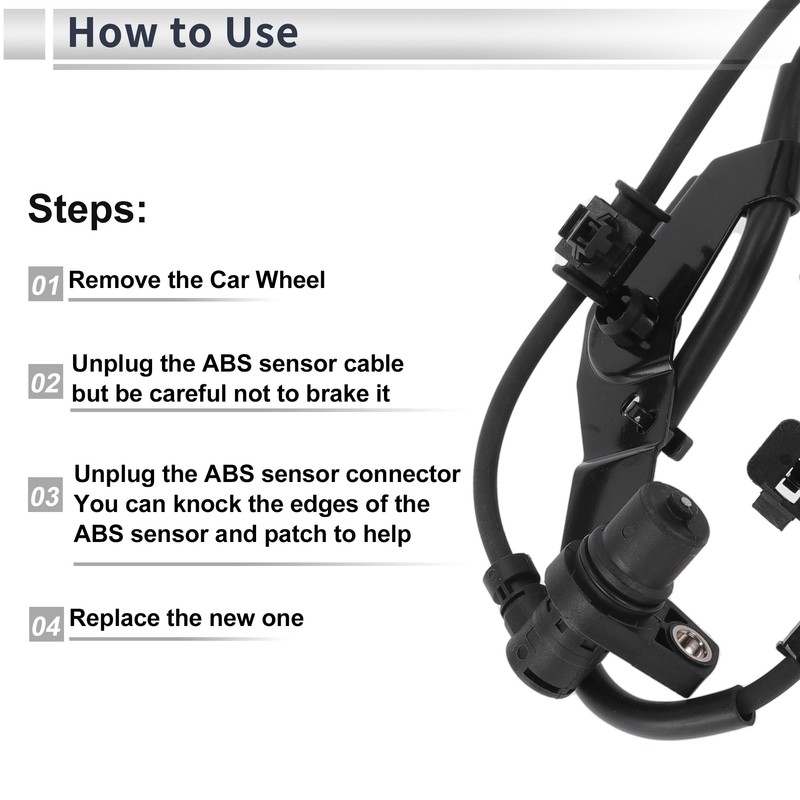 How to Use

Steps:

01 Remove the Car Wheel

02 Unplug the ABS sensor cable but be careful not to brake it

03 Unplug the ABS sensor connector You can knock the edges of the ABS sensor and patch to help

04 Replace the new one