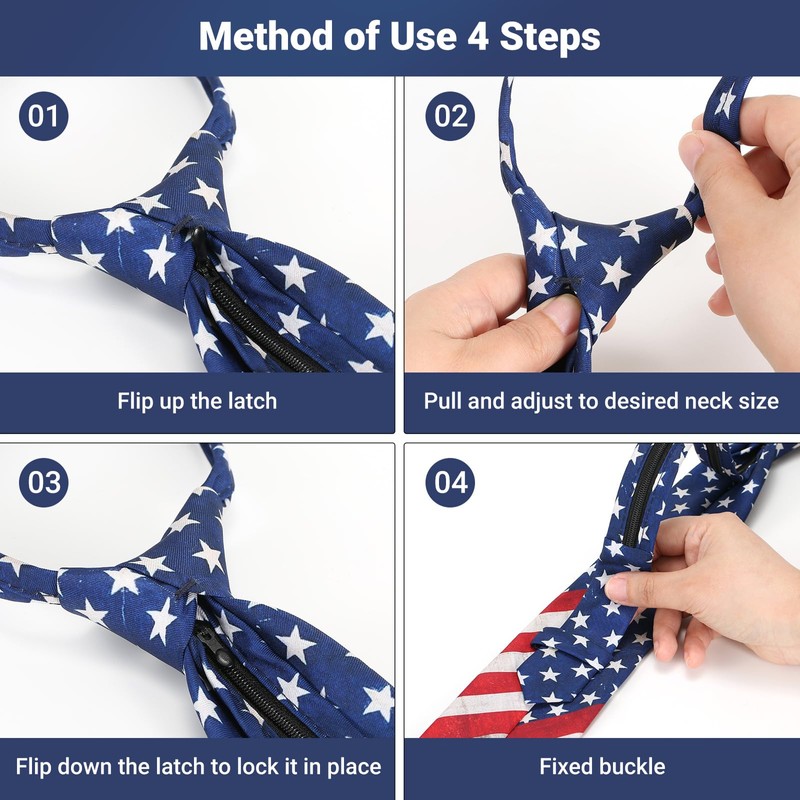 Method of Use 4 Steps

01

Flip up the latch

02

Pull and adjust to desired neck size

03

Flip down the latch to lock it in place

04

Fixed buckle