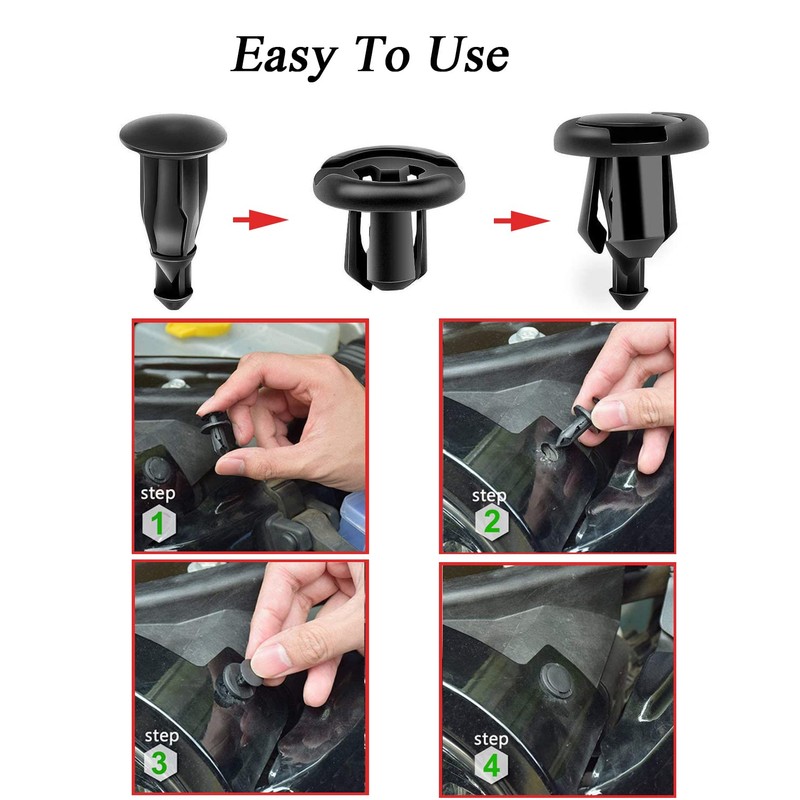 Easy To Use

step
1

step
2

step
3

step
4