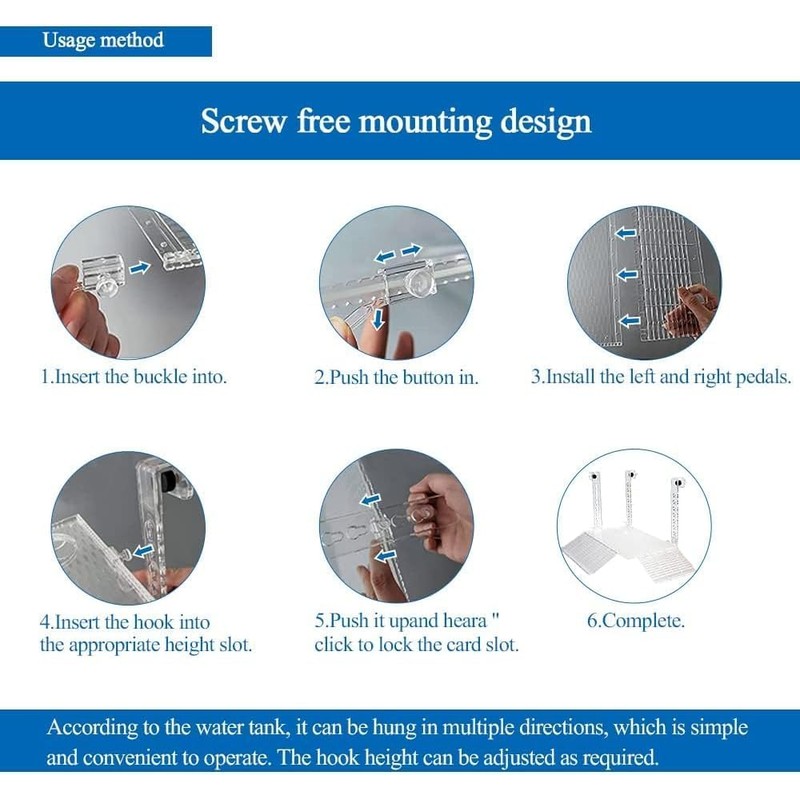 Usage method

Screw free mounting design

1.Insert the buckle into.

2.Push the button in.

3.Install the left and right pedals.

4.Insert the hook into the appropriate height slot.

5.Push it upand heara " click to lock the card slot.

6.Complete.

According to the water tank, it can be hung in multiple directions, which is simple and convenient to operate. The hook height can be adjusted as required.