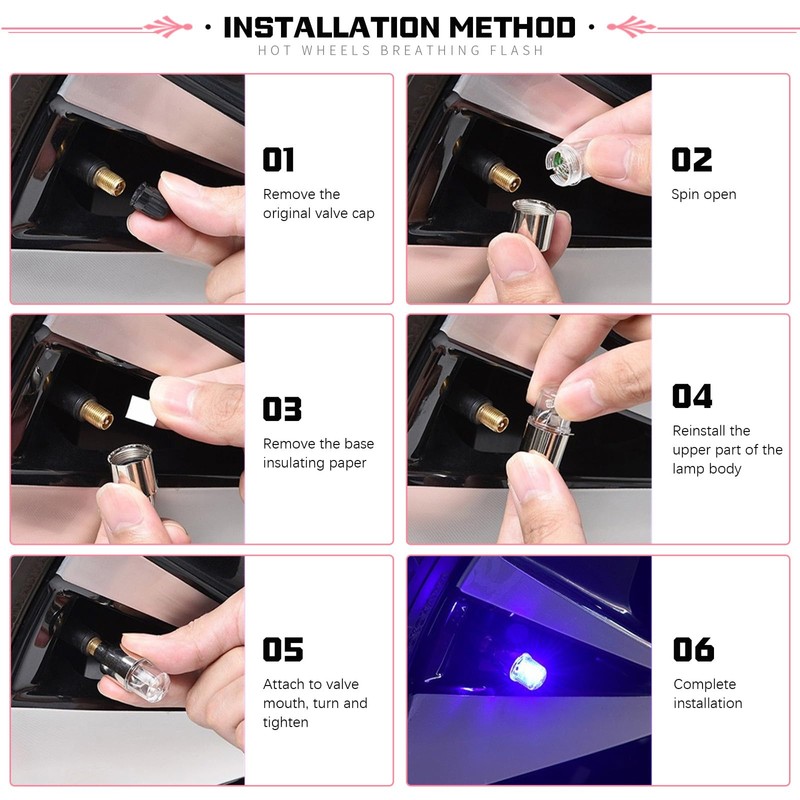 · INSTALLATION METHOD ·

HOT WHEELS BREATHING FLASH

01

Remove the original valve cap

02

Spin open

03

Remove the base insulating paper

04

Reinstall the upper part of the lamp body

05

Attach to valve mouth, turn and tighten

06

Complete installation